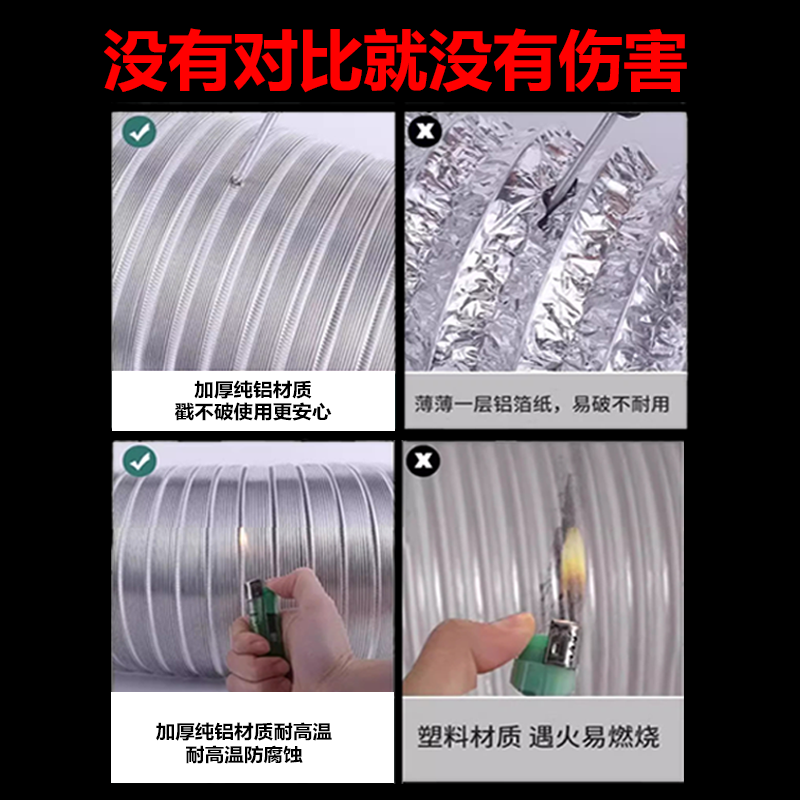 没有对比就没有伤害

加厚纯铝材质
戳不破使用更安心

薄薄一层铝箔纸，易破不耐用

加厚纯铝材质耐高温
耐高温防腐蚀

塑料材质 遇火易燃烧