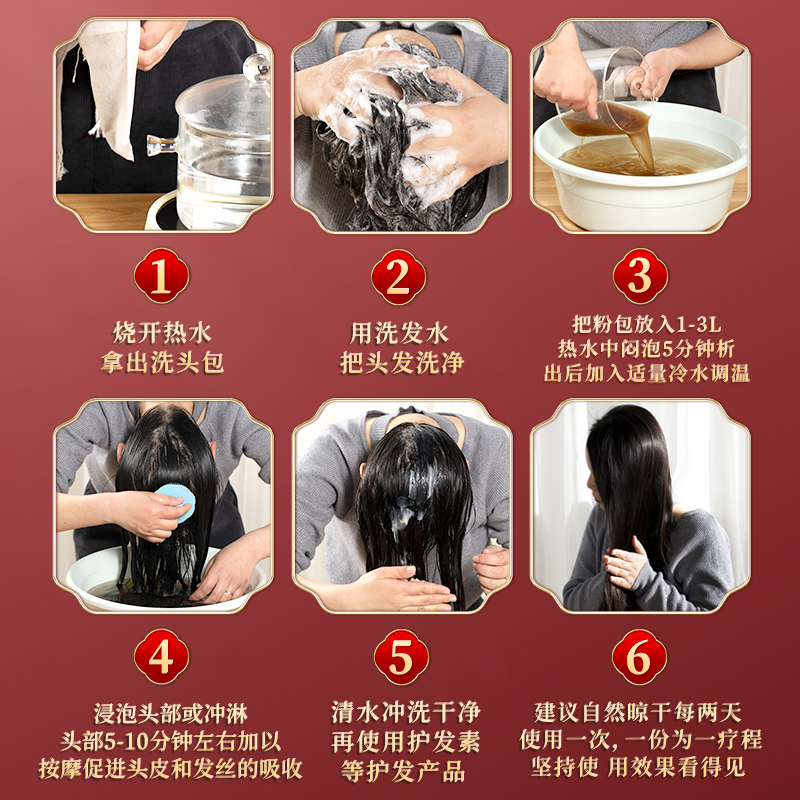 1

烧开热水
拿出洗头包

2

用洗发水
把头发洗净

3

把粉包放入1-3L
热水中闷泡5分钟析
出后加入适量冷水调温

4

浸泡头部或冲淋
头部5-10分钟左右加以
按摩促进头皮和发丝的吸收

5

清水冲洗干净
再使用护发素
等护发产品

6

建议自然晾干每两天
使用一次，一份为一疗程
坚持使 用效果看得见