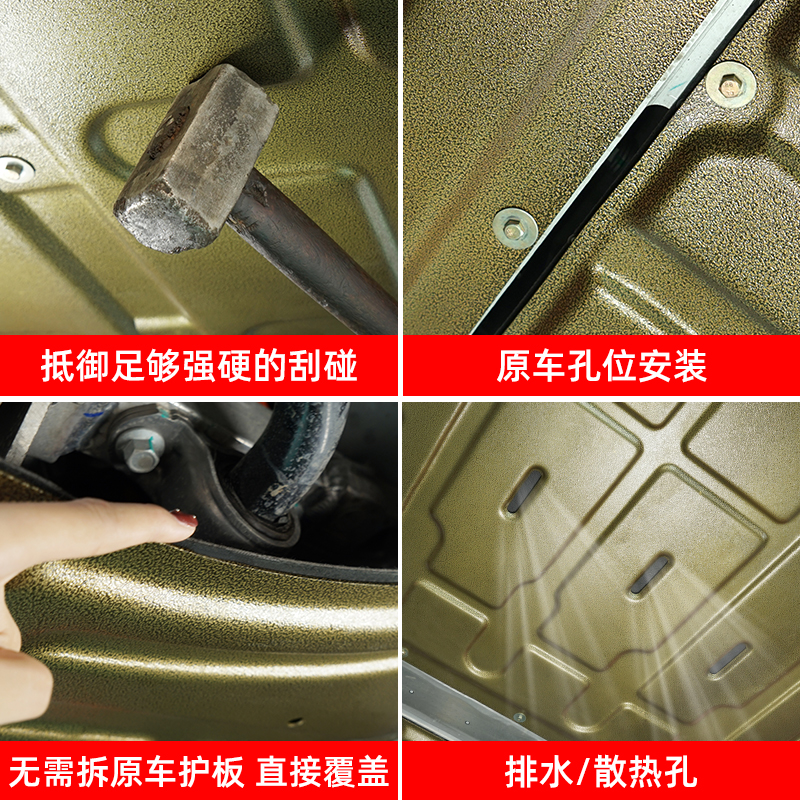 抵御足够强硬的刮碰

原车孔位安装

无需拆原车护板 直接覆盖

排水/散热孔