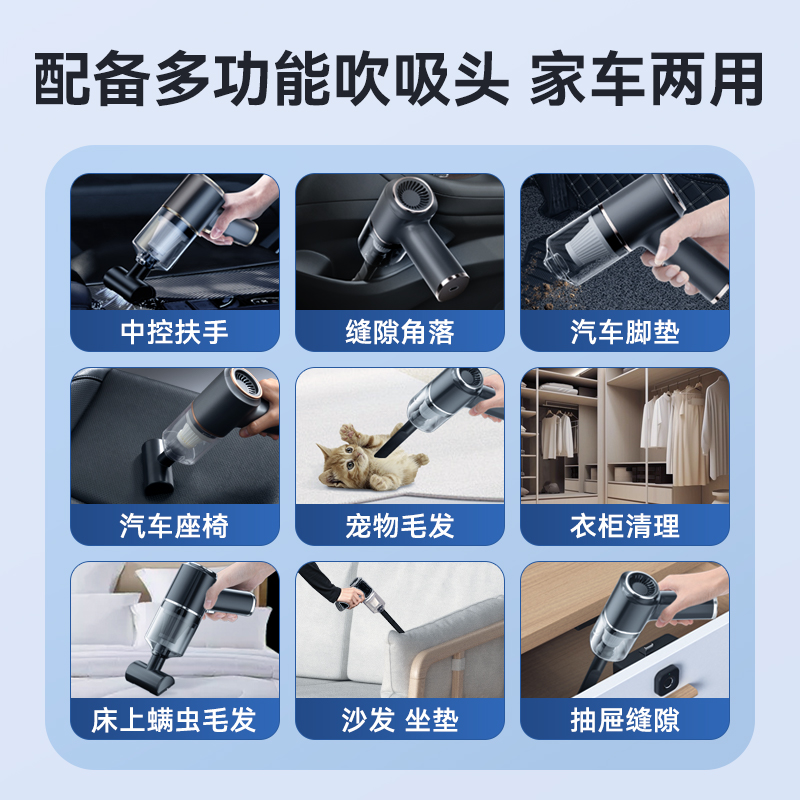 配备多功能吹吸头 家车两用

中控扶手

缝隙角落

汽车脚垫

汽车座椅

宠物毛发

衣柜清理

床上螨虫毛发

沙发 坐垫

抽屉缝隙