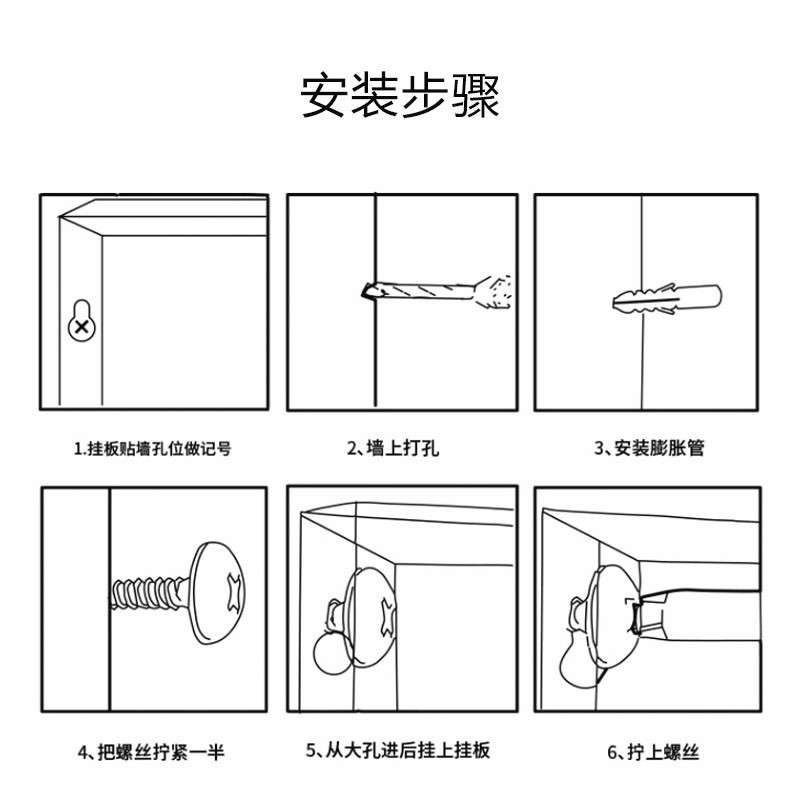 安装步骤

1.挂板贴墙孔位做记号

2、墙上打孔

3、安装膨胀管

4、把螺丝拧紧一半

5、从大孔进后挂上挂板

6、拧上螺丝