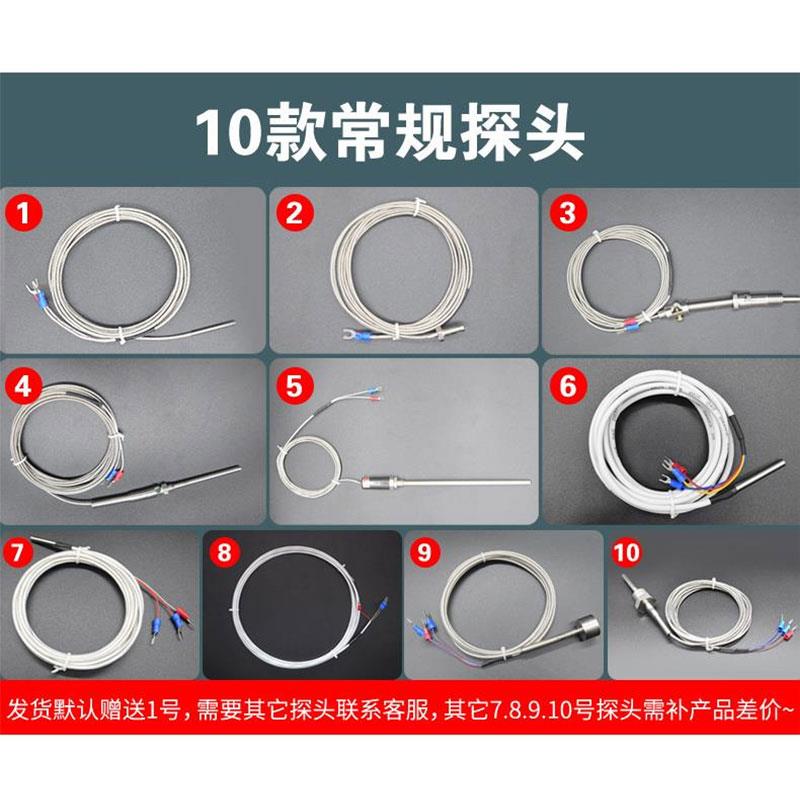 10款常规探头

1

2

3

4

5

6

7

8

9

10

发货默认赠送1号，需要其它探头联系客服，其它7.8.9.10号探头需补产品差价~