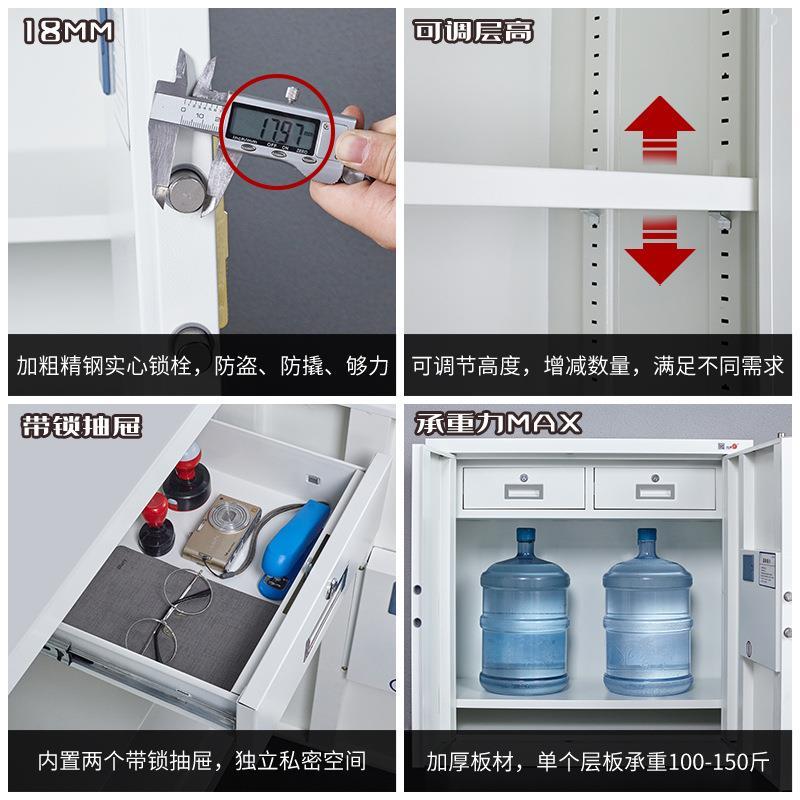 18MM

17.97

OFF ON ZERO

加粗精钢实心锁栓，防盗、防撬、够力

可调层高

可调节高度，增减数量，满足不同需求

带锁抽屉

内置两个带锁抽屉，独立私密空间

承重力MAX

加厚板材，单个层板承重100-150斤