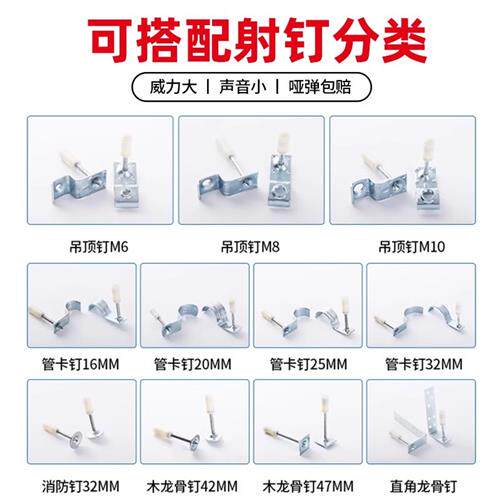 可搭配射钉分类

威力大 | 声音小 | 哑弹包赔

吊顶钉M6

吊顶钉M8

吊顶钉M10

管卡钉16MM

管卡钉20MM

管卡钉25MM

管卡钉32MM

消防钉32MM

木龙骨钉42MM

木龙骨钉47MM

直角龙骨钉