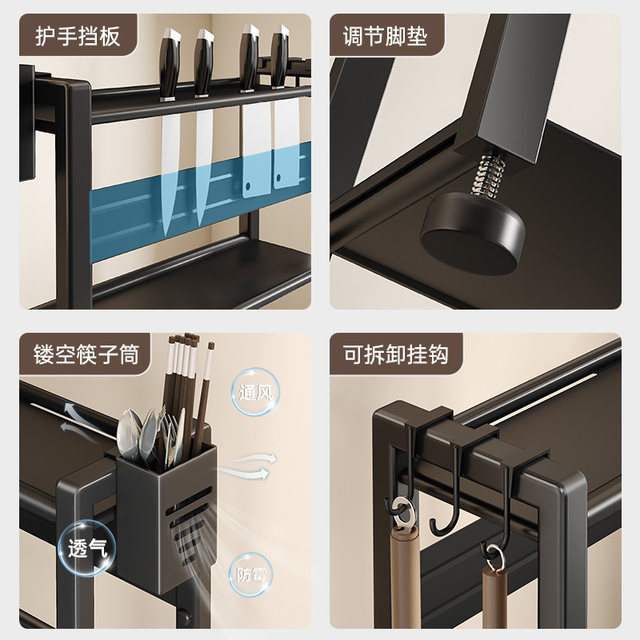 护手挡板

调节脚垫

镂空筷子筒

通风

透气

防霉

可拆卸挂钩