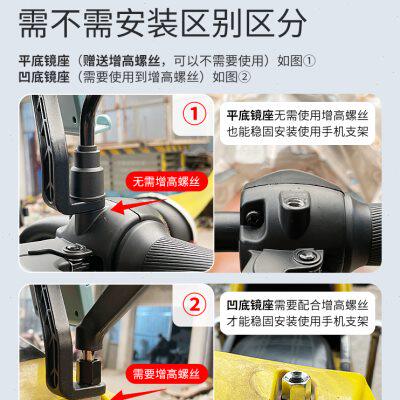 需不需安装区别区分

平底镜座（赠送增高螺丝，可以不需要使用）如图①
凹底镜座（需要使用到增高螺丝）如图②

①

平底镜座无需使用增高螺丝
也能稳固安装使用手机支架

无需增高螺丝

②

凹底镜座需要配合增高螺丝
才能稳固安装使用手机支架

需要增高螺丝