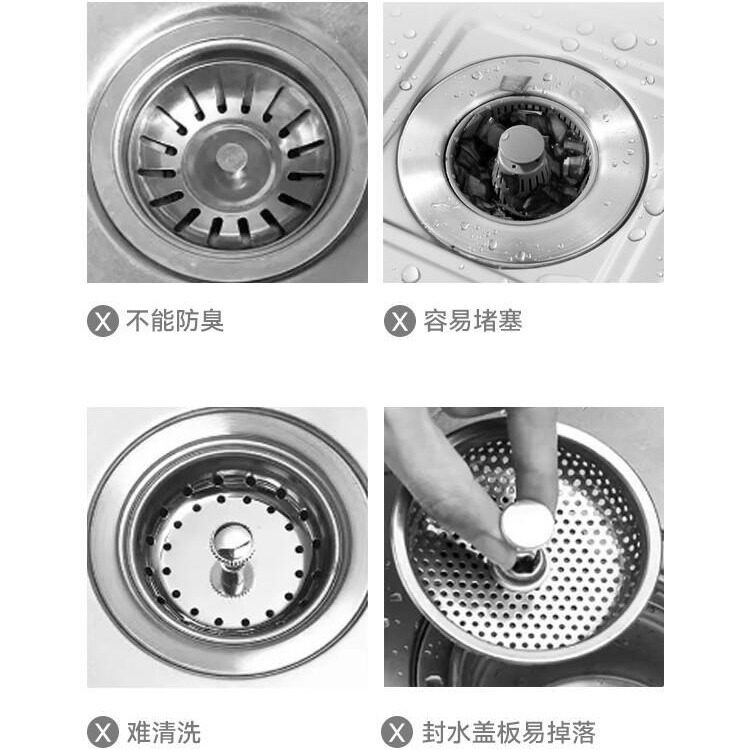 X 不能防臭

X 容易堵塞

X 难清洗

X 封水盖板易掉落