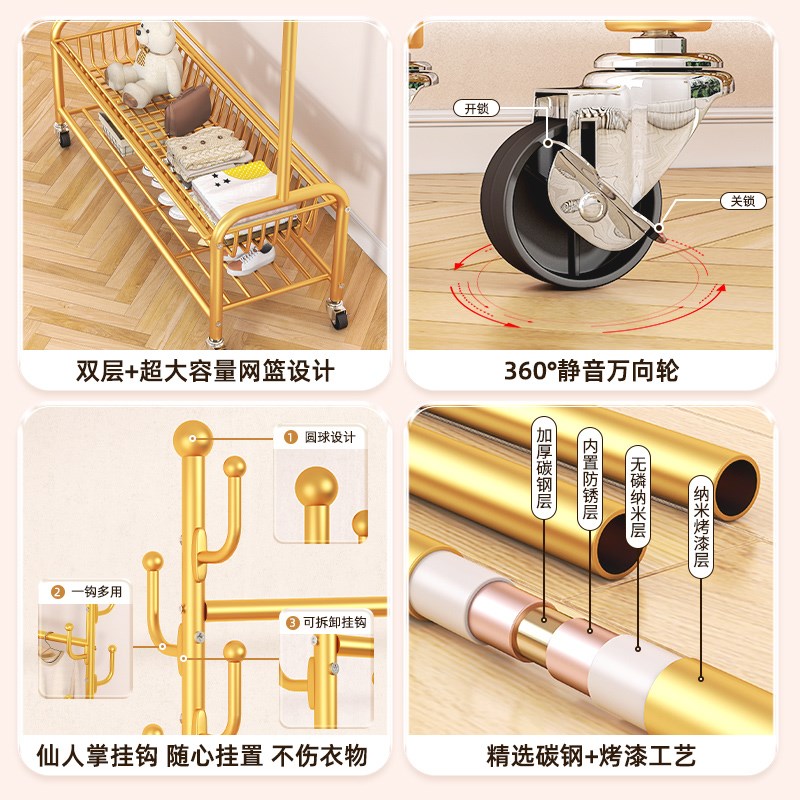 双层+超大容量网篮设计

开锁

关锁

360°静音万向轮

① 圆球设计

② 一钩多用

③ 可拆卸挂钩

仙人掌挂钩 随心挂置 不伤衣物

加厚碳钢层

内置防锈层

无磷纳米层

纳米烤漆层

精选碳钢+烤漆工艺