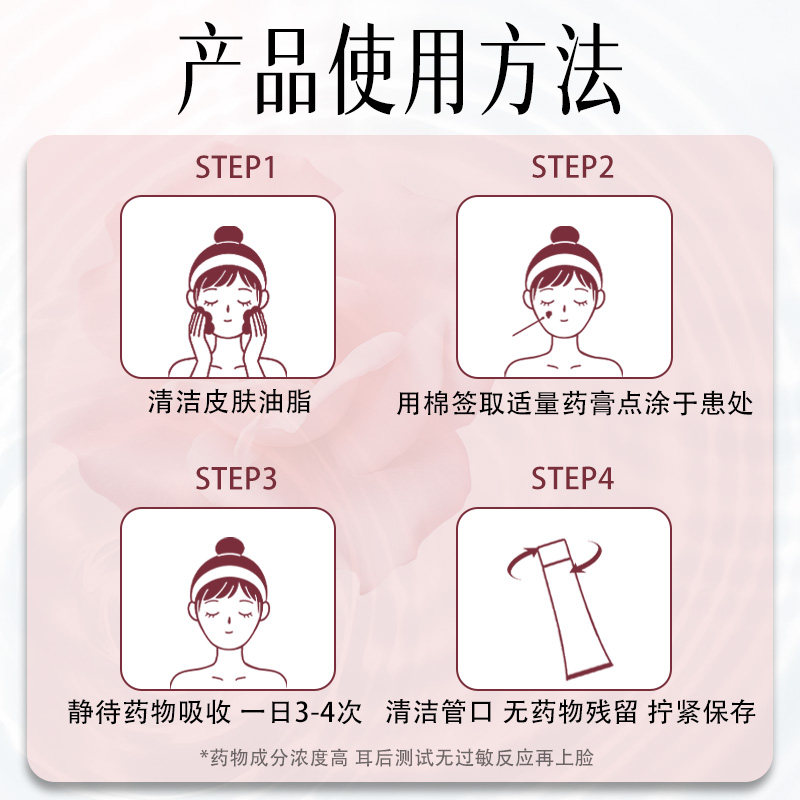 产品使用方法

STEP1

清洁皮肤油脂

STEP2

用棉签取适量药膏点涂于患处

STEP3

静待药物吸收 一日3-4次

STEP4

清洁管口 无药物残留 拧紧保存

*药物成分浓度高 耳后测试无过敏反应再上脸