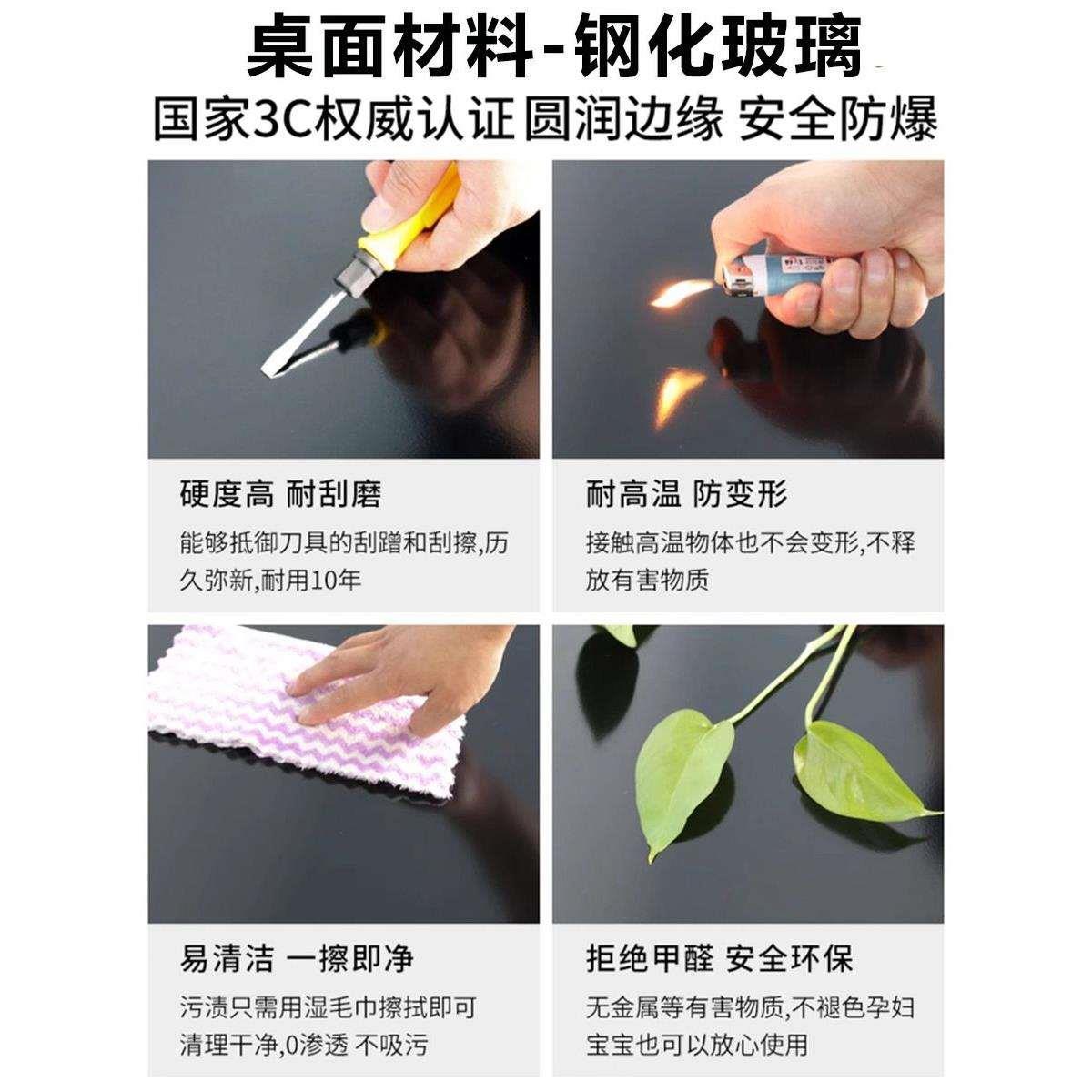 桌面材料-钢化玻璃

国家3C权威认证 圆润边缘 安全防爆

硬度高 耐刮磨

能够抵御刀具的刮蹭和刮擦,历久弥新,耐用10年

耐高温 防变形

接触高温物体也不会变形,不释放有害物质

易清洁 一擦即净

污渍只需用湿毛巾擦拭即可清理干净,0渗透 不吸污

拒绝甲醛 安全环保

无金属等有害物质,不褪色孕妇宝宝也可以放心使用