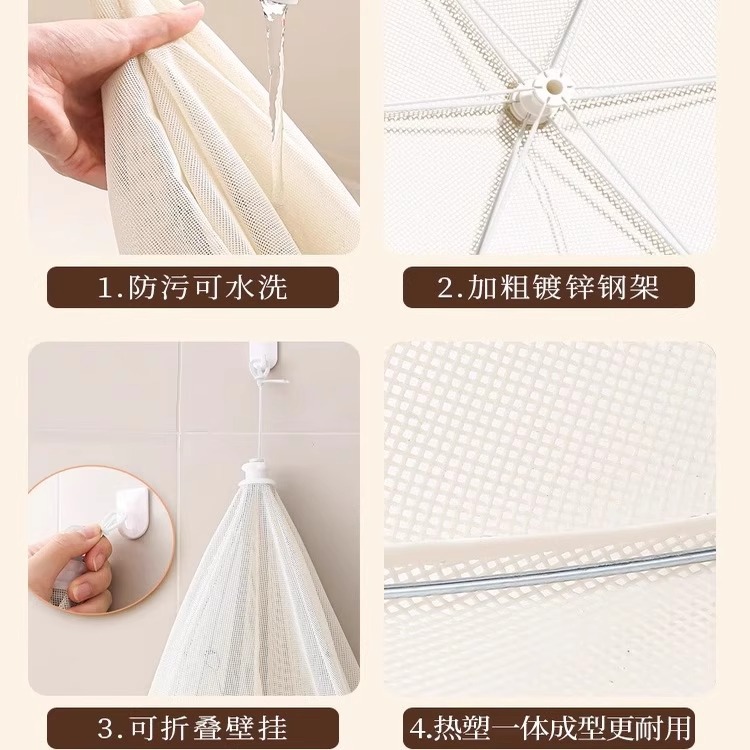 1.防污可水洗

2.加粗镀锌钢架

3.可折叠壁挂

4.热塑一体成型更耐用