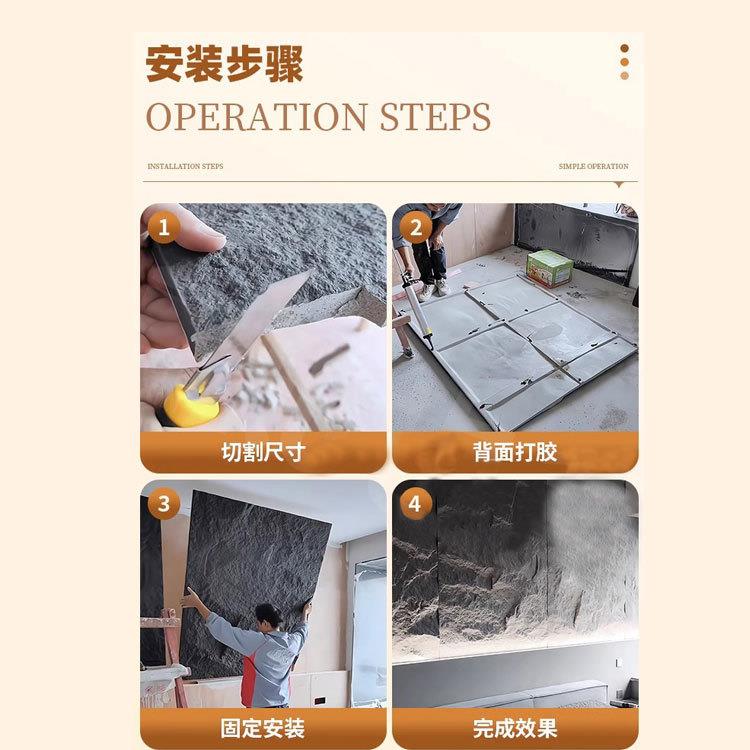 安装步骤

OPERATION STEPS

INSTALLATION STEPS

SIMPLE OPERATION

1

切割尺寸

2

背面打胶

3

固定安装

4

完成效果