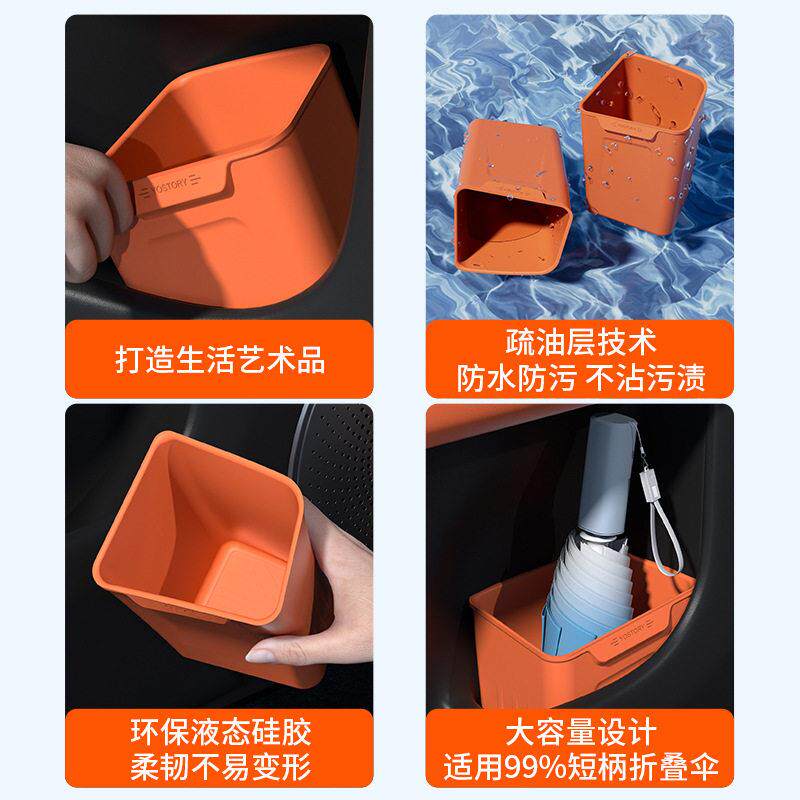 YOSTORY

打造生活艺术品

疏油层技术
防水防污 不沾污渍

环保液态硅胶
柔韧不易变形

YOSTORY

大容量设计
适用99%短柄折叠伞