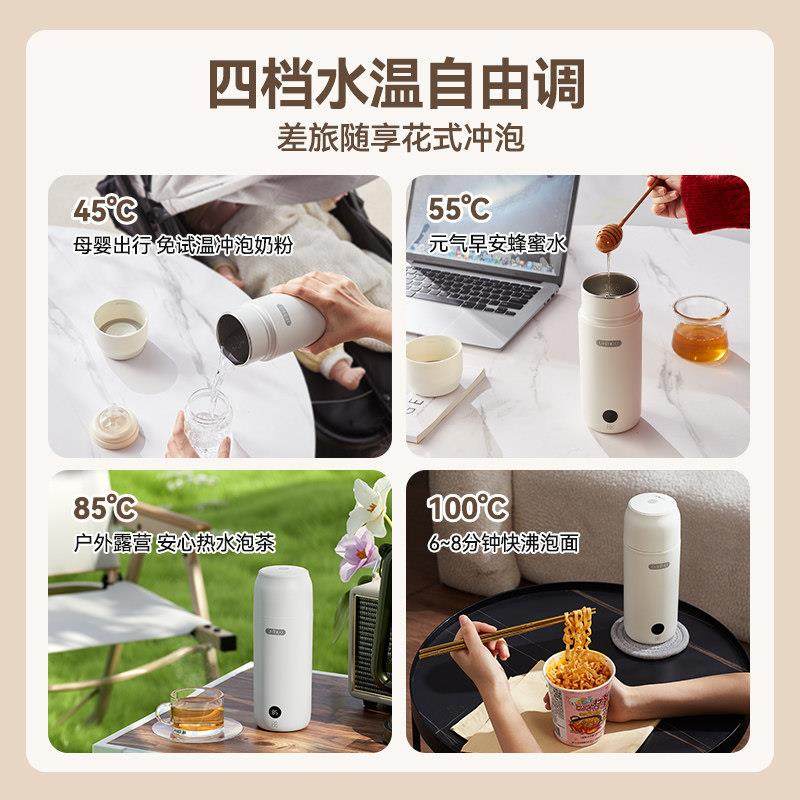 四档水温自由调

差旅随享花式冲泡

45℃

母婴出行 免试温冲泡奶粉

55℃

元气早安蜂蜜水

85℃

户外露营 安心热水泡茶

100℃

6~8分钟快沸泡面