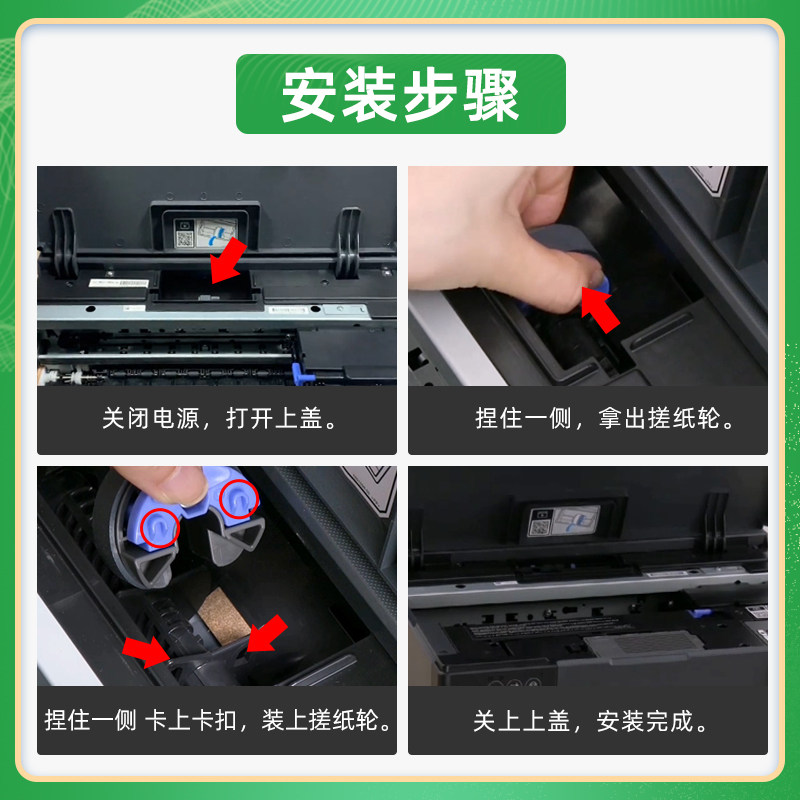 安装步骤

关闭电源，打开上盖。

捏住一侧，拿出搓纸轮。

捏住一侧 卡上卡扣，装上搓纸轮。

关上上盖，安装完成。