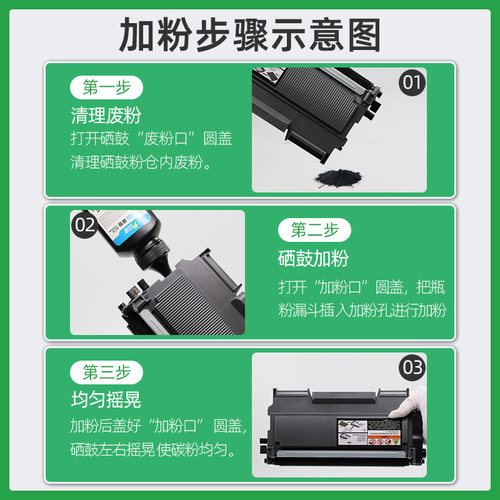 加粉步骤示意图

第一步
清理废粉
打开硒鼓“废粉口”圆盖
清理硒鼓粉仓内废粉。

01

02

第二步
硒鼓加粉
打开“加粉口”圆盖，把瓶粉漏斗插入加粉孔进行加粉

第三步
均匀摇晃
加粉后盖好“加粉口”圆盖，硒鼓左右摇晃 使碳粉均匀。

03