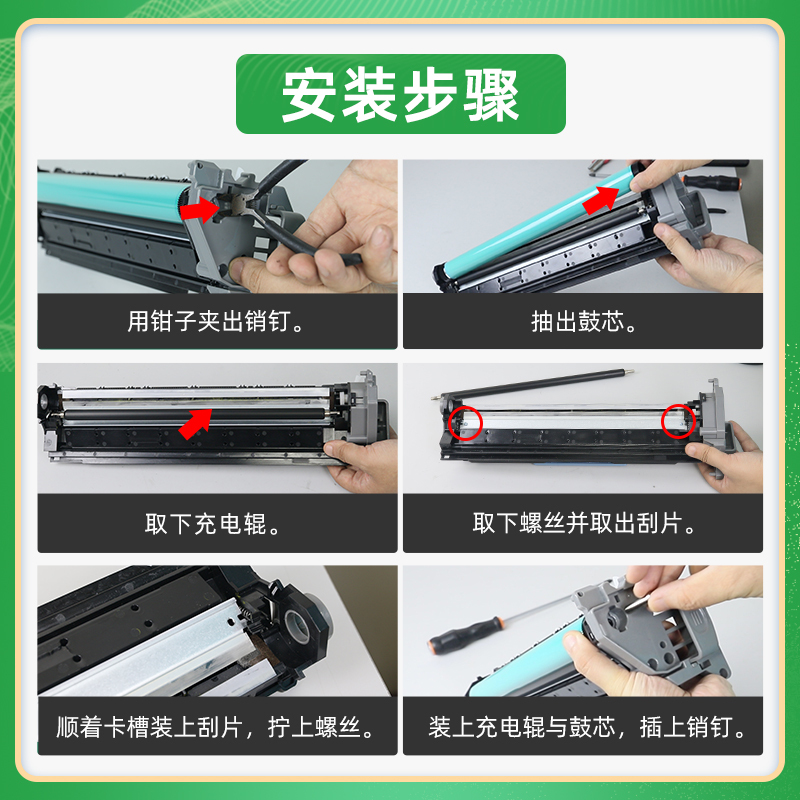 安装步骤

用钳子夹出销钉。

抽出鼓芯。

取下充电辊。

取下螺丝并取出刮片。

顺着卡槽装上刮片，拧上螺丝。

装上充电辊与鼓芯，插上销钉。