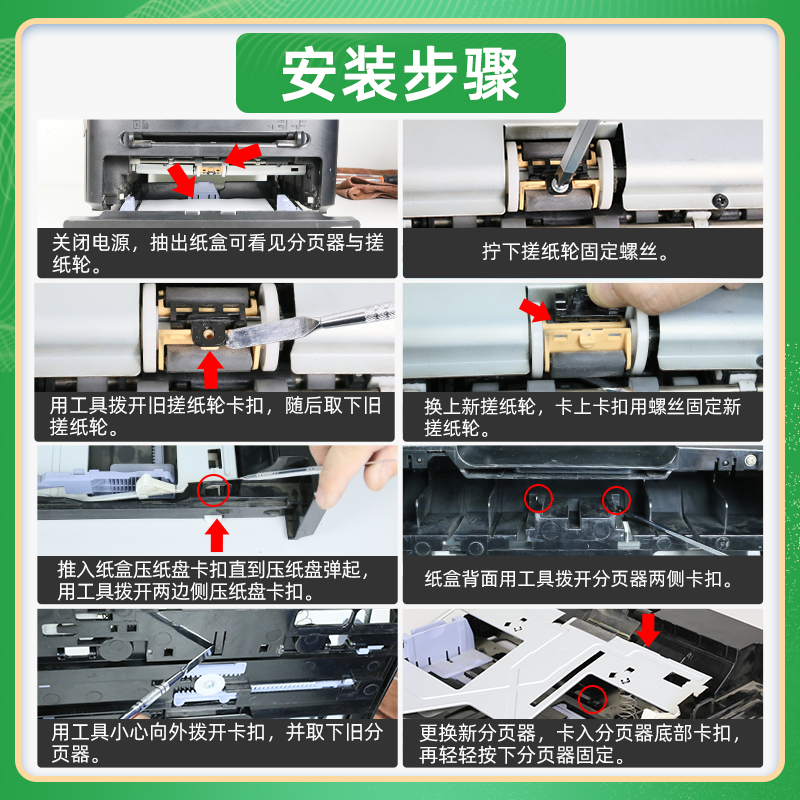 安装步骤

关闭电源，抽出纸盒可看见分页器与搓纸轮。

拧下搓纸轮固定螺丝。

用工具拨开旧搓纸轮卡扣，随后取下旧搓纸轮。

换上新搓纸轮，卡上卡扣用螺丝固定新搓纸轮。

推入纸盒压纸盘卡扣直到压纸盘弹起，用工具拨开两边侧压纸盘卡扣。

纸盒背面用工具拨开分页器两侧卡扣。

用工具小心向外拨开卡扣，并取下旧分页器。

更换新分页器，卡入分页器底部卡扣，再轻轻按下分页器固定。