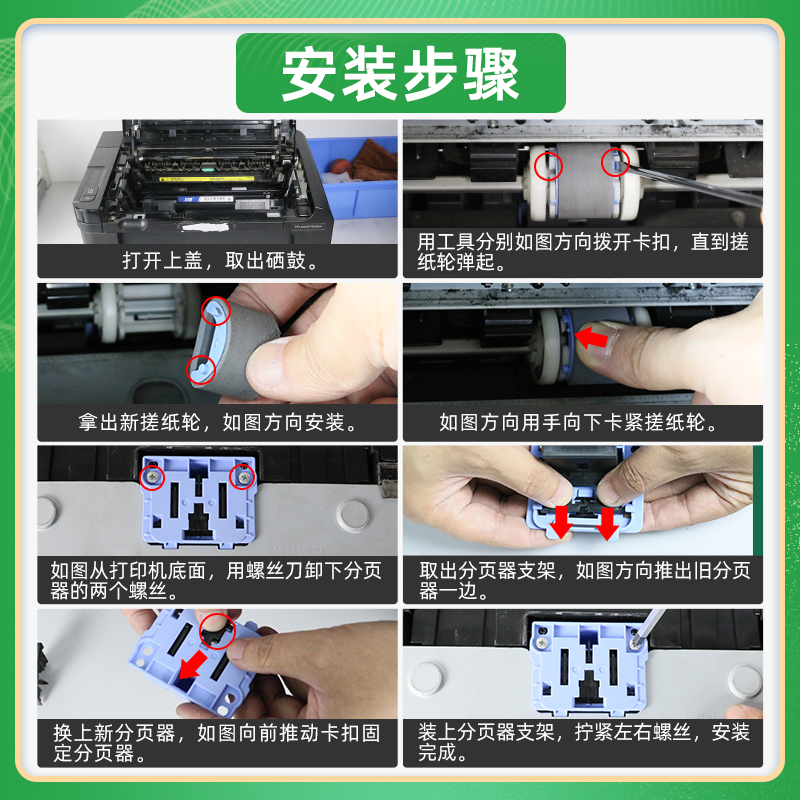 安装步骤

打开上盖，取出硒鼓。

用工具分别如图方向拨开卡扣，直到搓纸轮弹起。

拿出新搓纸轮，如图方向安装。

如图方向用手向下卡紧搓纸轮。

如图从打印机底面，用螺丝刀卸下分页器的两个螺丝。

取出分页器支架，如图方向推出旧分页器一边。

换上新分页器，如图向前推动卡扣固定分页器。

装上分页器支架，拧紧左右螺丝，安装完成。