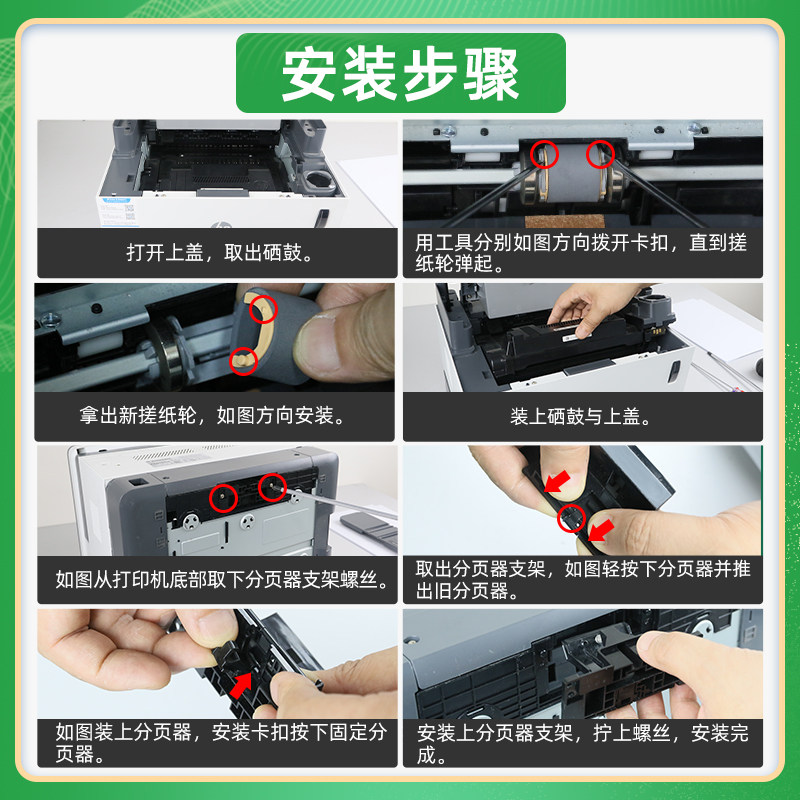 安装步骤

打开上盖，取出硒鼓。

用工具分别如图方向拨开卡扣，直到搓纸轮弹起。

拿出新搓纸轮，如图方向安装。

装上硒鼓与上盖。

如图从打印机底部取下分页器支架螺丝。

取出分页器支架，如图轻按下分页器并推出旧分页器。

如图装上分页器，安装卡扣按下固定分页器。

安装上分页器支架，拧上螺丝，安装完成。