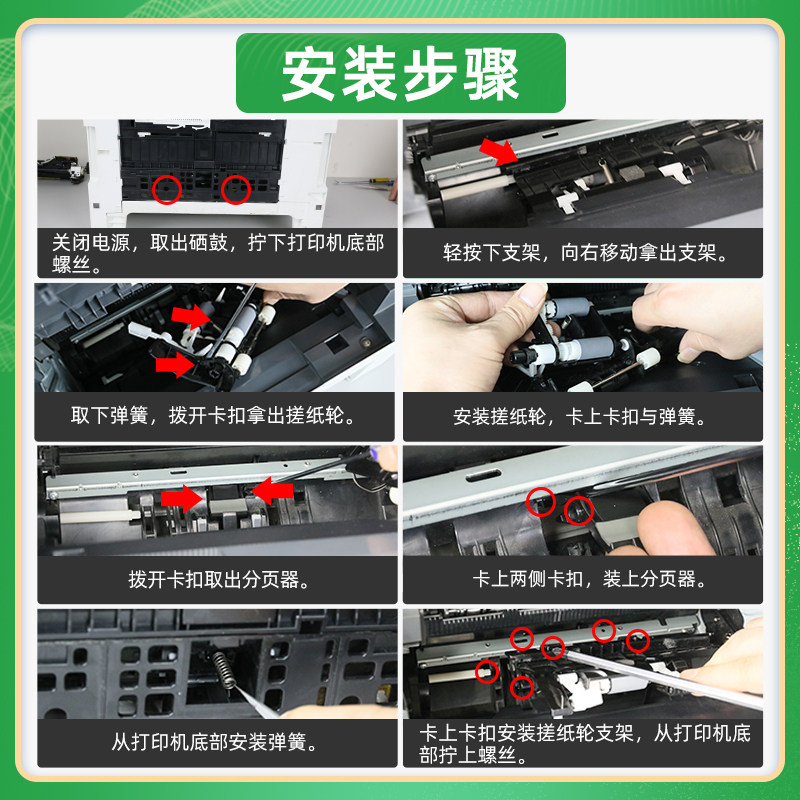 安装步骤

关闭电源，取出硒鼓，拧下打印机底部螺丝。

轻按下支架，向右移动拿出支架。

取下弹簧，拨开卡扣拿出搓纸轮。

安装搓纸轮，卡上卡扣与弹簧。

拨开卡扣取出分页器。

卡上两侧卡扣，装上分页器。

从打印机底部安装弹簧。

卡上卡扣安装搓纸轮支架，从打印机底部拧上螺丝。