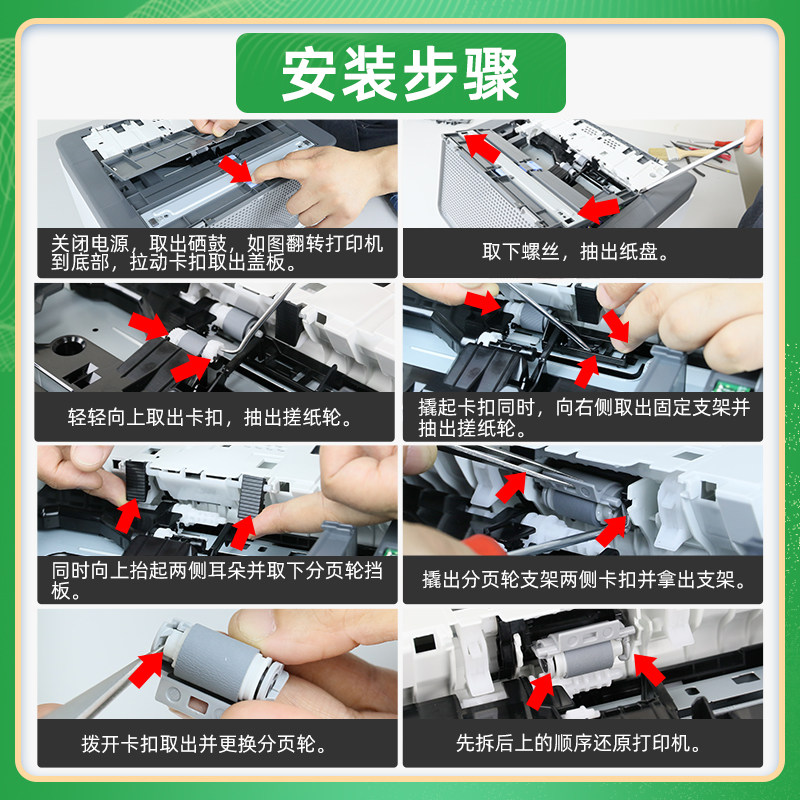 安装步骤

关闭电源，取出硒鼓，如图翻转打印机到底部，拉动卡扣取出盖板。

取下螺丝，抽出纸盘。

轻轻向上取出卡扣，抽出搓纸轮。

撬起卡扣同时，向右侧取出固定支架并抽出搓纸轮。

同时向上抬起两侧耳朵并取下分页轮挡板。

撬出分页轮支架两侧卡扣并拿出支架。

拨开卡扣取出并更换分页轮。

先拆后上的顺序还原打印机。