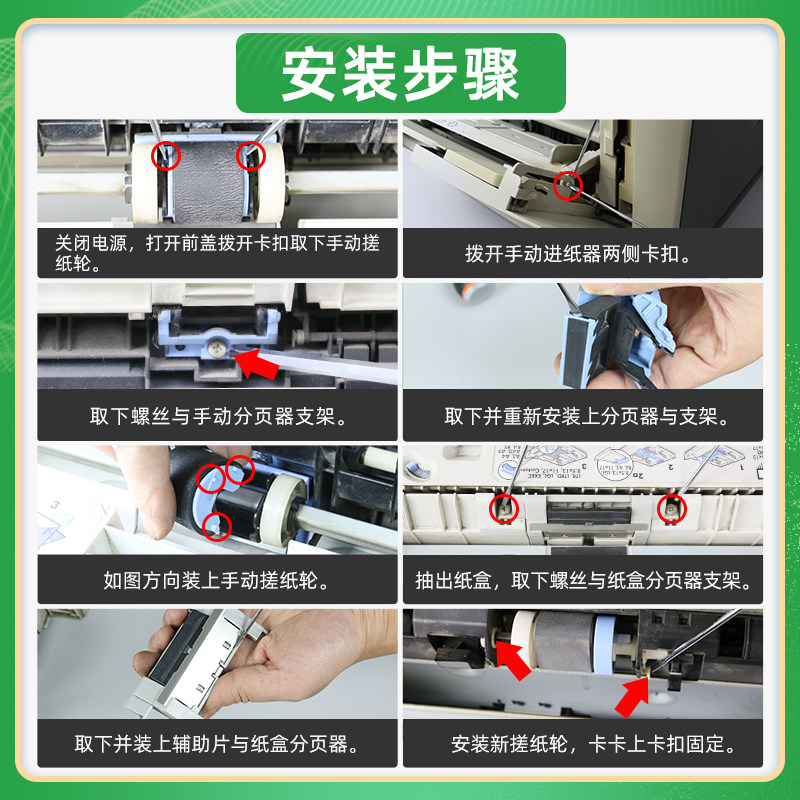 安装步骤

关闭电源，打开前盖拨开卡扣取下手动搓纸轮。

拨开手动进纸器两侧卡扣。

取下螺丝与手动分页器支架。

取下并重新安装上分页器与支架。

如图方向装上手动搓纸轮。

抽出纸盒，取下螺丝与纸盒分页器支架。

取下并装上辅助片与纸盒分页器。

安装新搓纸轮，卡卡上卡扣固定。