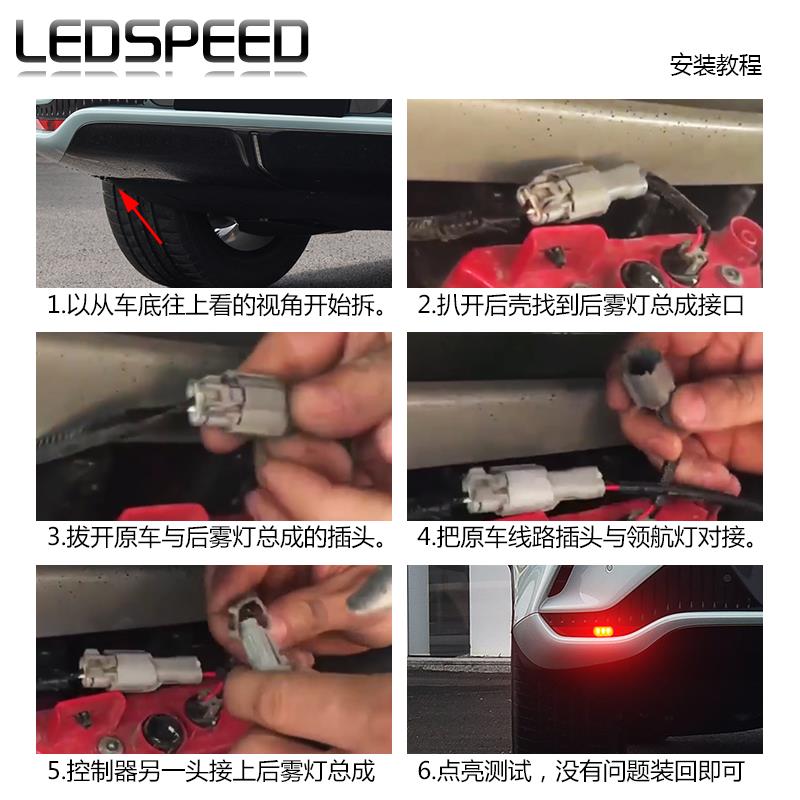 LEDSPEED

安装教程

1.以从车底往上看的视角开始拆。

2.扒开后壳找到后雾灯总成接口

3.拔开原车与后雾灯总成的插头。

4.把原车线路插头与领航灯对接。

5.控制器另一头接上后雾灯总成

6.点亮测试，没有问题装回即可