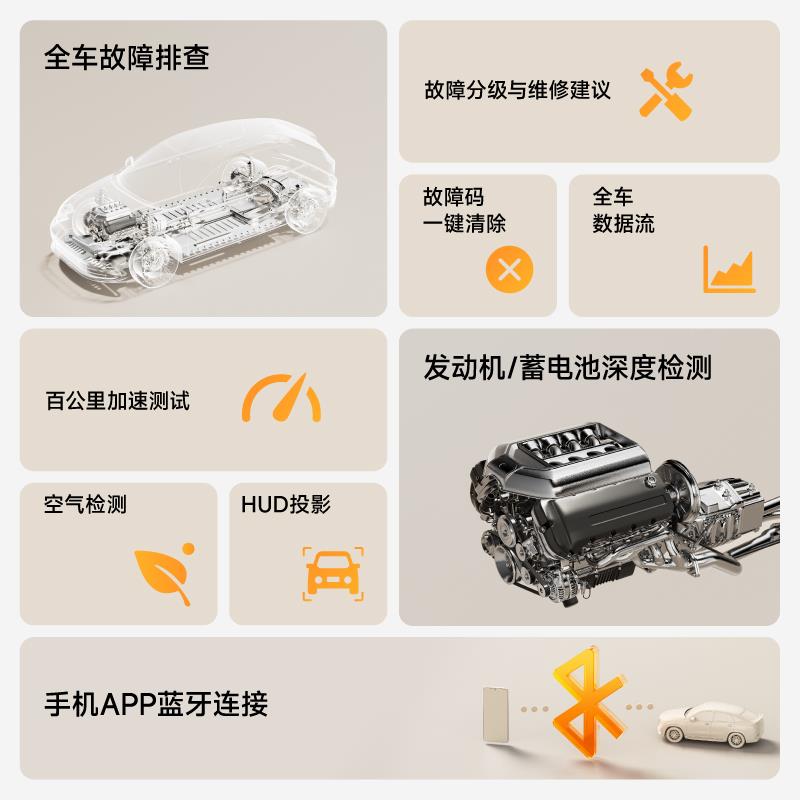 全车故障排查

故障分级与维修建议

故障码
一键清除

全车
数据流

百公里加速测试

发动机/蓄电池深度检测

空气检测

HUD投影

手机APP蓝牙连接