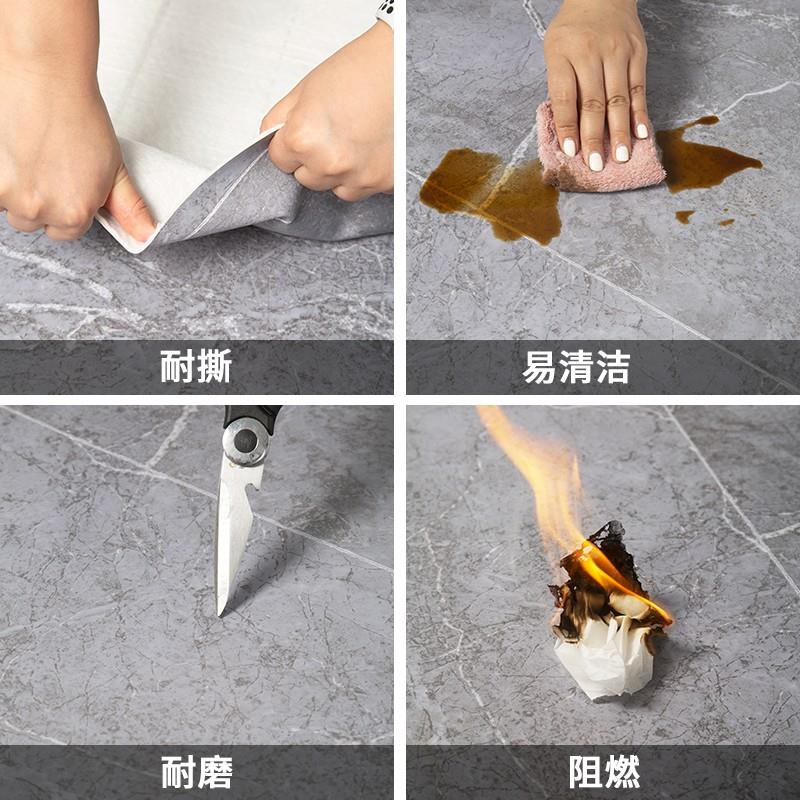 耐撕

易清洁

耐磨

阻燃