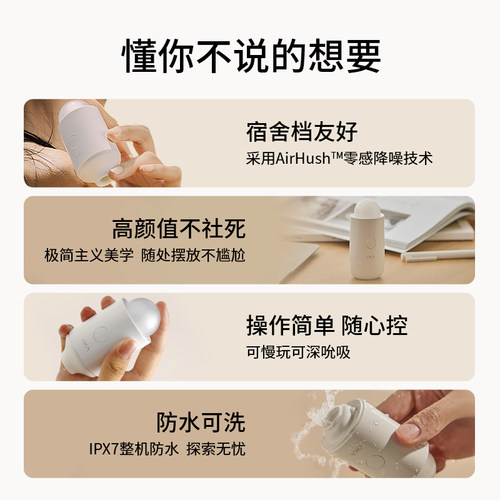 懂你不说的想要

宿舍档友好
采用AirHush™零感降噪技术

高颜值不社死
极简主义美学 随处摆放不尴尬

操作简单 随心控
可慢玩可深吮吸

防水可洗
IPX7整机防水 探索无忧