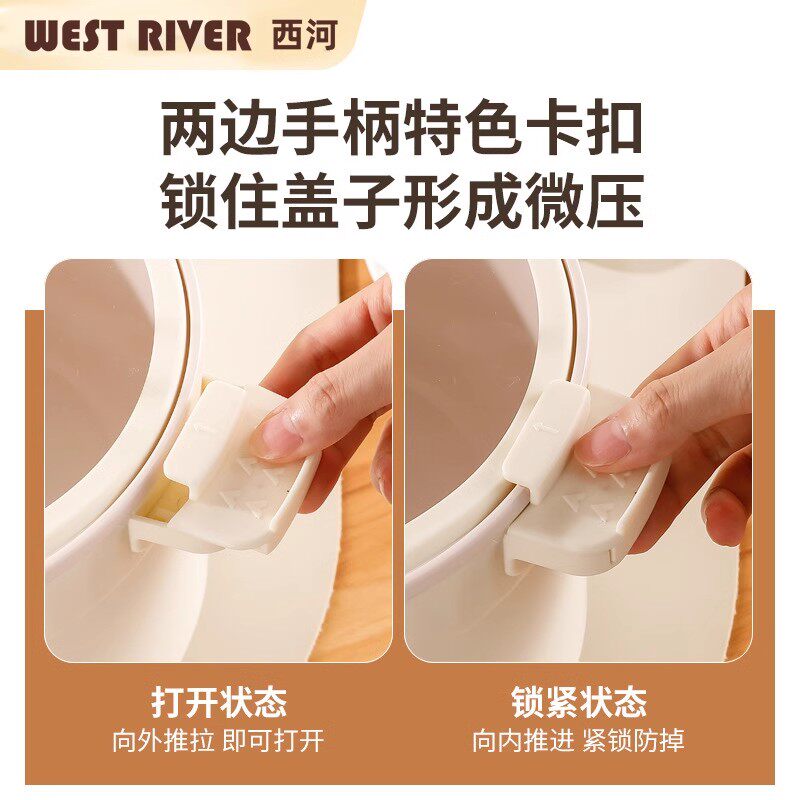 WEST RIVER 西河

两边手柄特色卡扣
锁住盖子形成微压

打开状态
向外推拉 即可打开

锁紧状态
向内推进 紧锁防掉