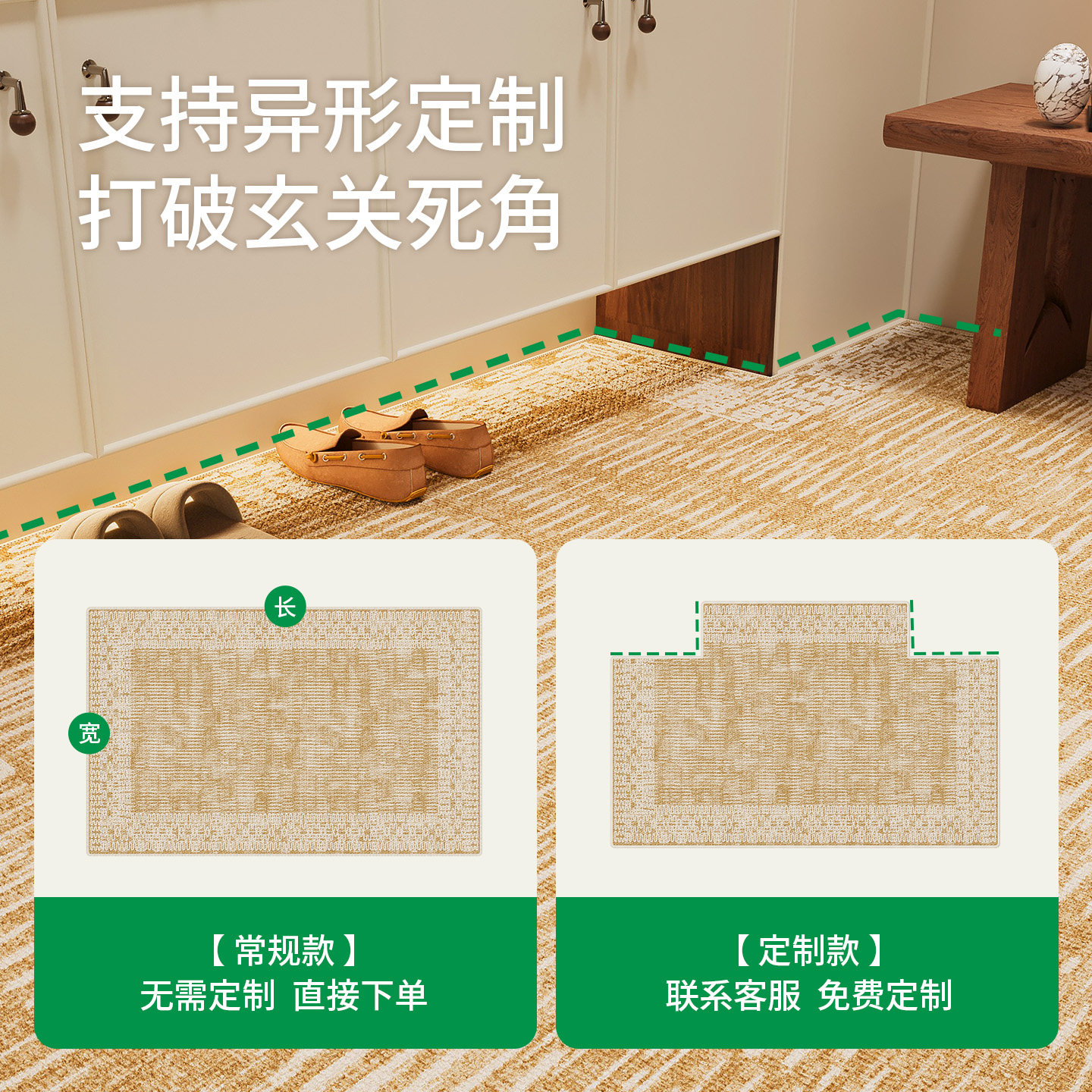 支持异形定制
打破玄关死角

长

宽

【常规款】
无需定制 直接下单

【定制款】
联系客服 免费定制