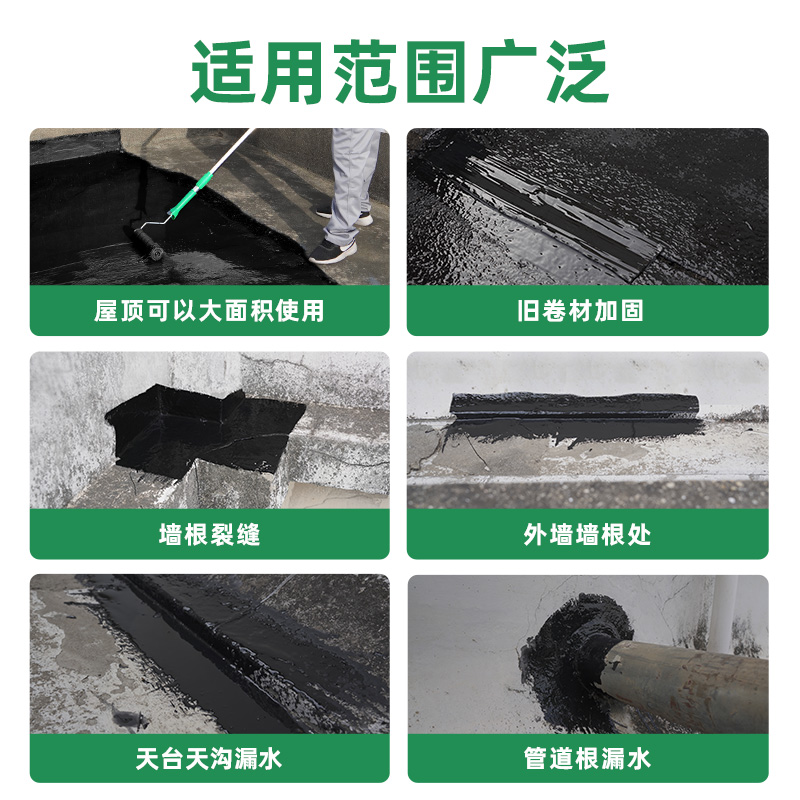 适用范围广泛

屋顶可以大面积使用

旧卷材加固

墙根裂缝

外墙墙根处

天台天沟漏水

管道根漏水