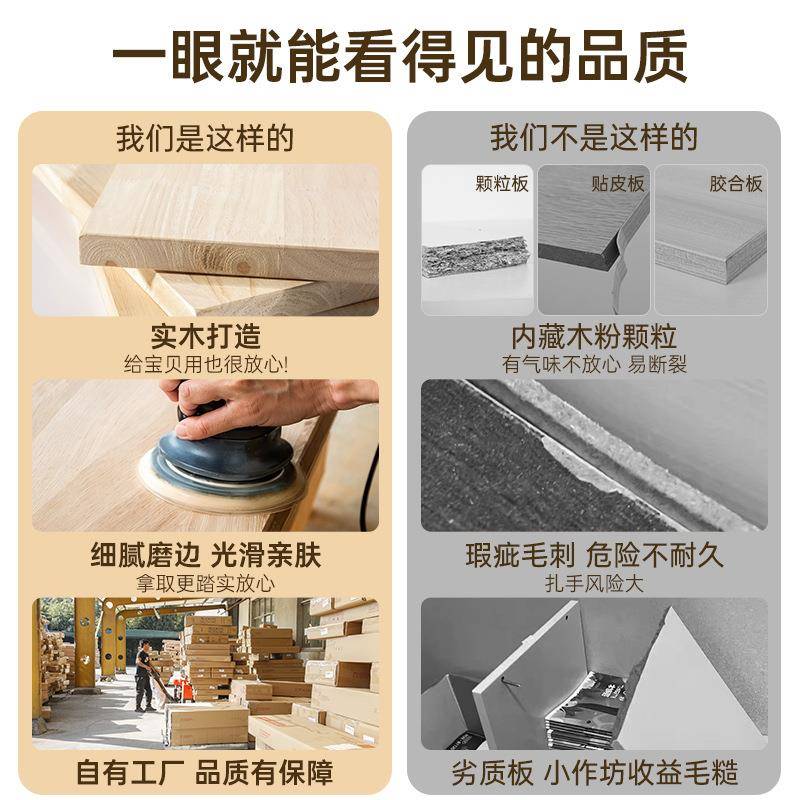 一眼就能看得见的品质

我们是这样的

实木打造
给宝贝用也很放心!

细腻磨边 光滑亲肤
拿取更踏实放心

自有工厂 品质有保障

我们不是这样的

颗粒板

贴皮板

胶合板

内藏木粉颗粒
有气味不放心 易断裂

瑕疵毛刺 危险不耐久
扎手风险大

劣质板 小作坊收益毛糙