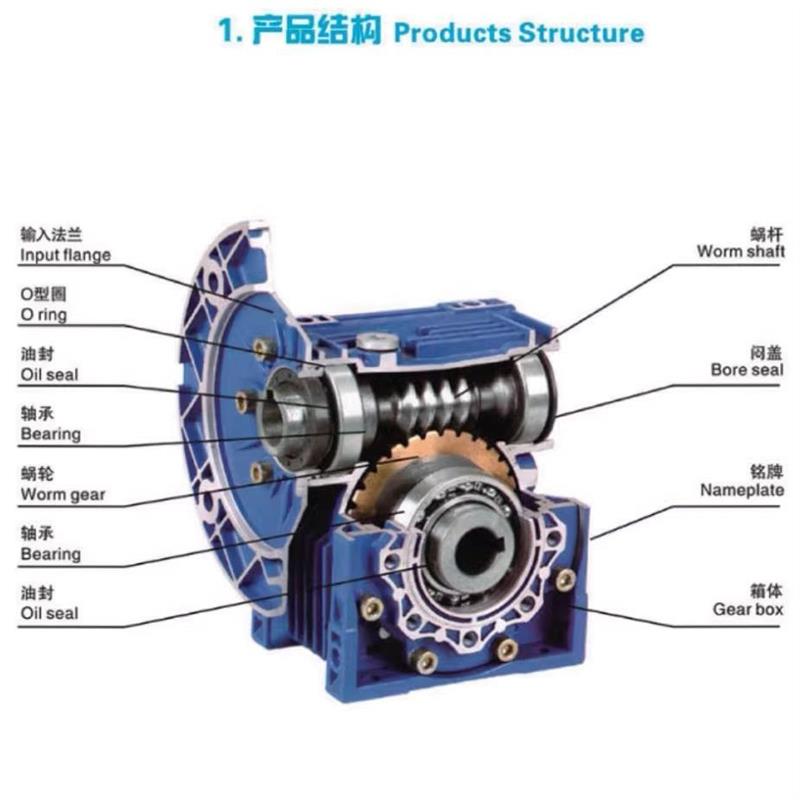 1. 产品结构 Products Structure

输入法兰
Input flange

O型圈
O ring

油封
Oil seal

轴承
Bearing

蜗轮
Worm gear

轴承
Bearing

油封
Oil seal

蜗杆
Worm shaft

闷盖
Bore seal

铭牌
Nameplate

箱体
Gear box