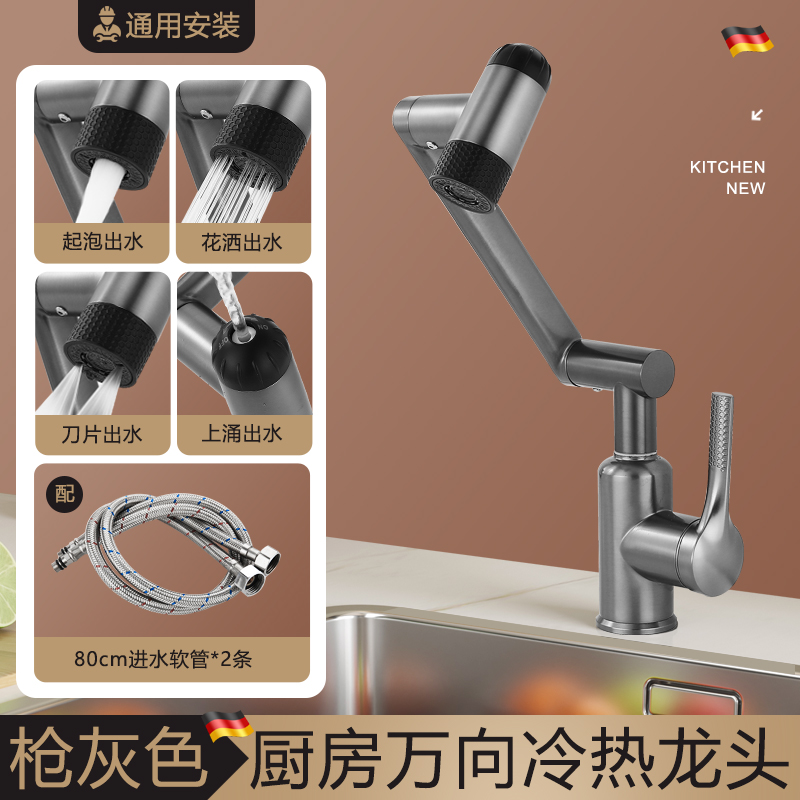 通用安装

KITCHEN NEW

起泡出水

花洒出水

刀片出水

上涌出水

配

80cm进水软管*2条

枪灰色

厨房万向冷热龙头