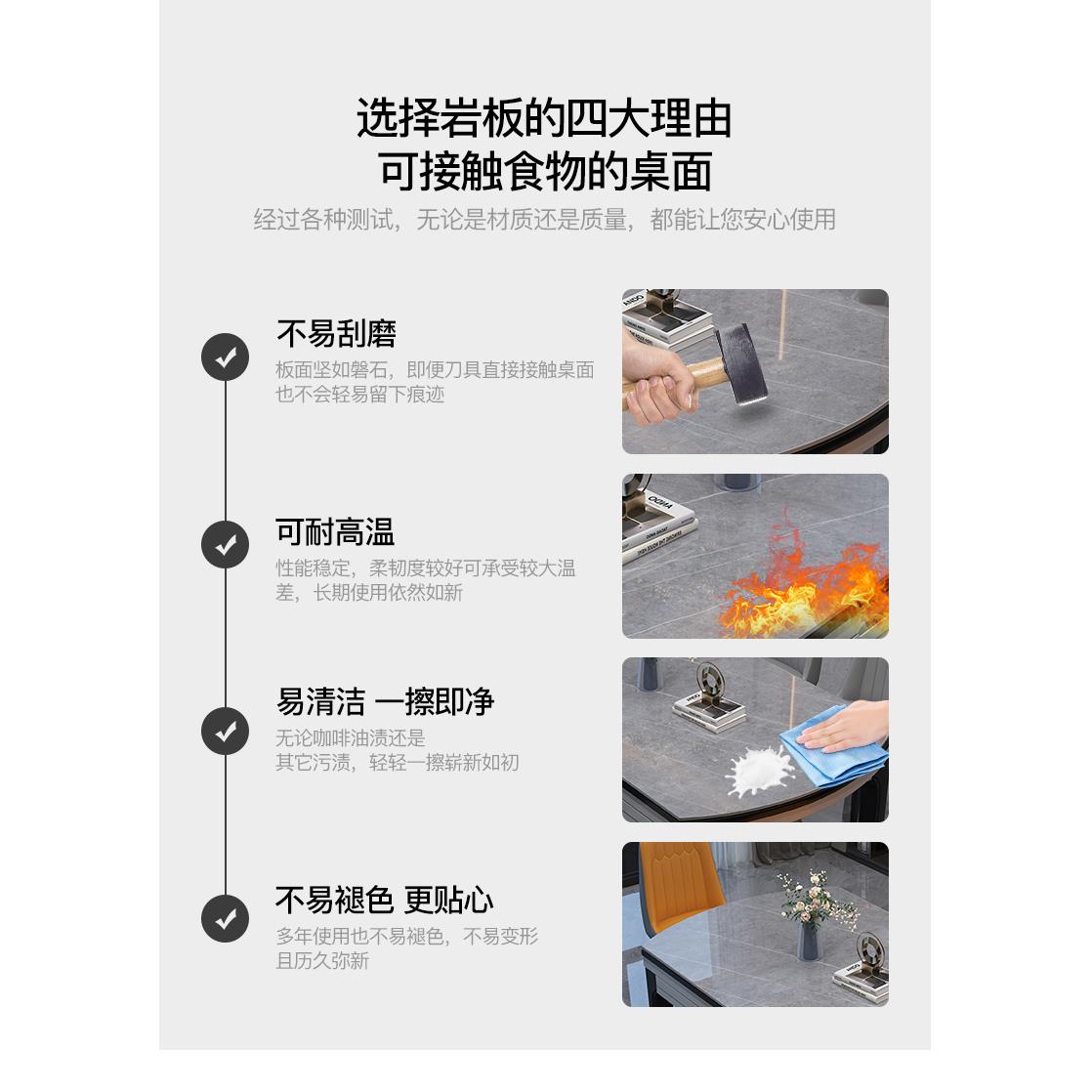 选择岩板的四大理由
可接触食物的桌面

经过各种测试，无论是材质还是质量，都能让您安心使用

不易刮磨
板面坚如磐石，即便刀具直接接触桌面也不会轻易留下痕迹

可耐高温
性能稳定，柔韧度较好可承受较大温差，长期使用依然如新

易清洁 一擦即净
无论咖啡油渍还是其它污渍，轻轻一擦崭新如初

不易褪色 更贴心
多年使用也不易褪色，不易变形且历久弥新