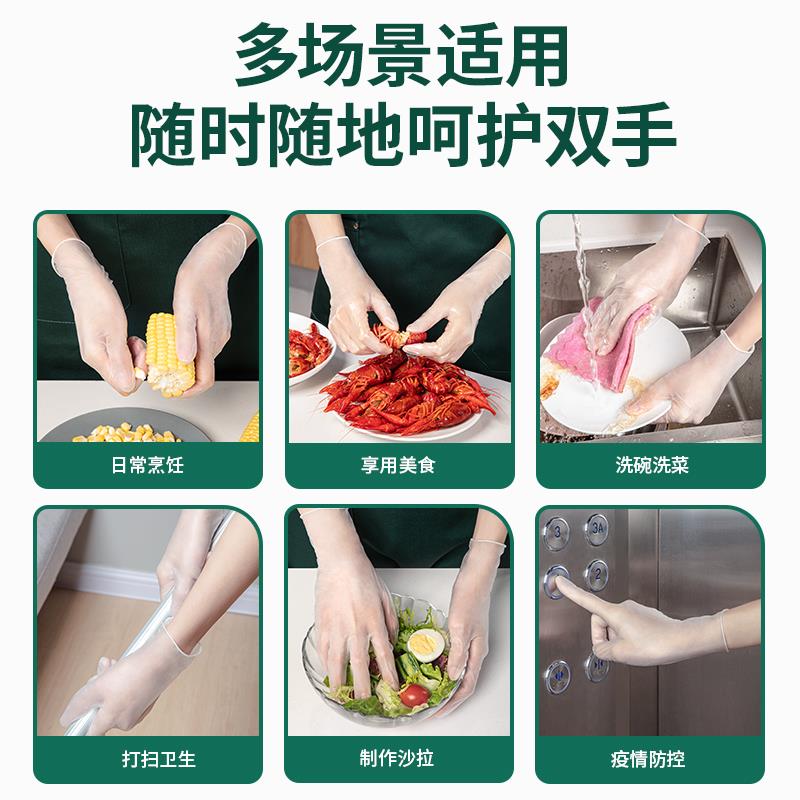 多场景适用
随时随地呵护双手

日常烹饪

享用美食

洗碗洗菜

打扫卫生

制作沙拉

3 3A 2

疫情防控