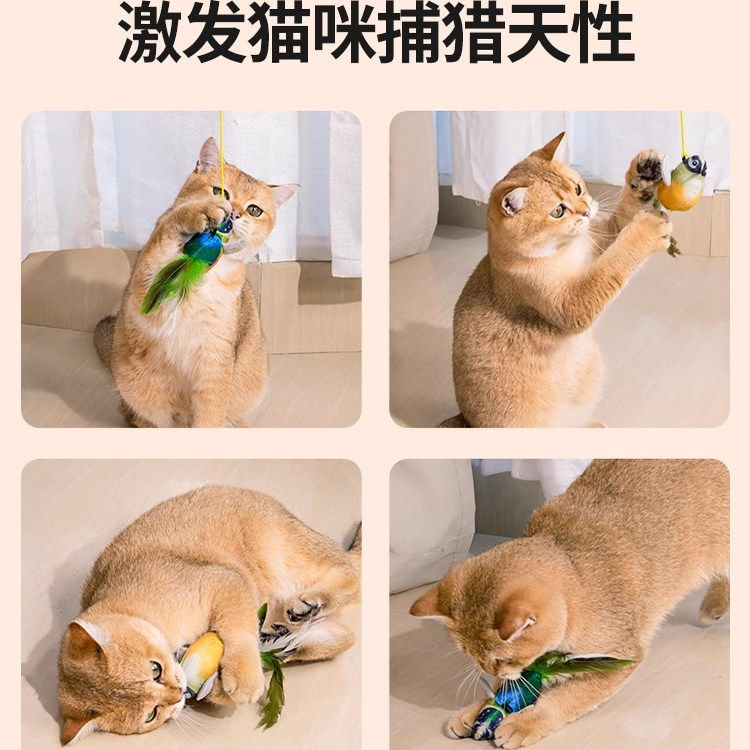 激发猫咪捕猎天性