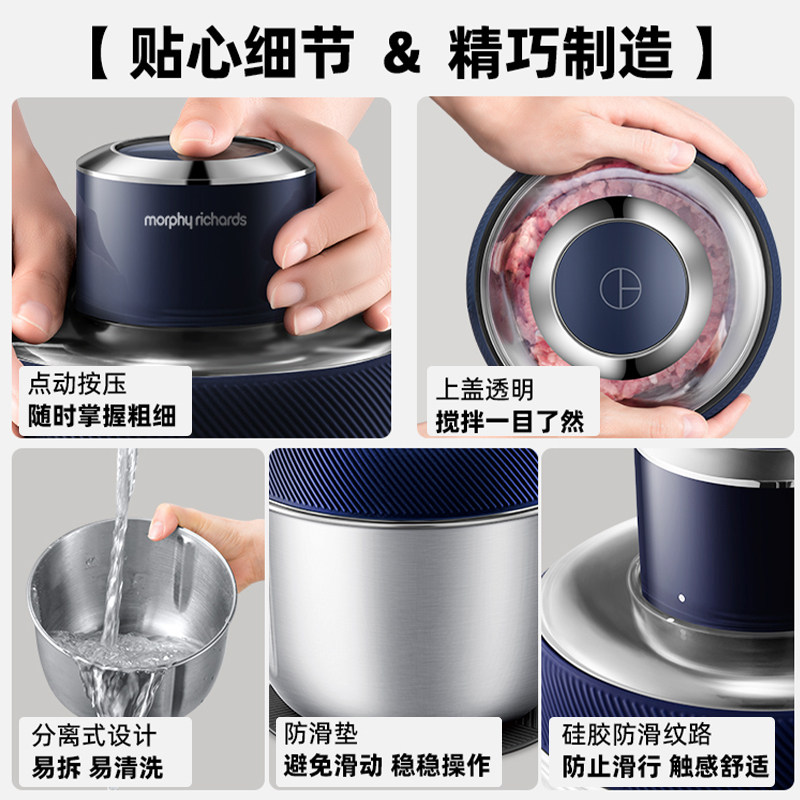 【 贴心细节 & 精巧制造 】

morphy richards

点动按压
随时掌握粗细

上盖透明
搅拌一目了然

分离式设计
易拆 易清洗

防滑垫
避免滑动 稳稳操作

硅胶防滑纹路
防止滑行 触感舒适