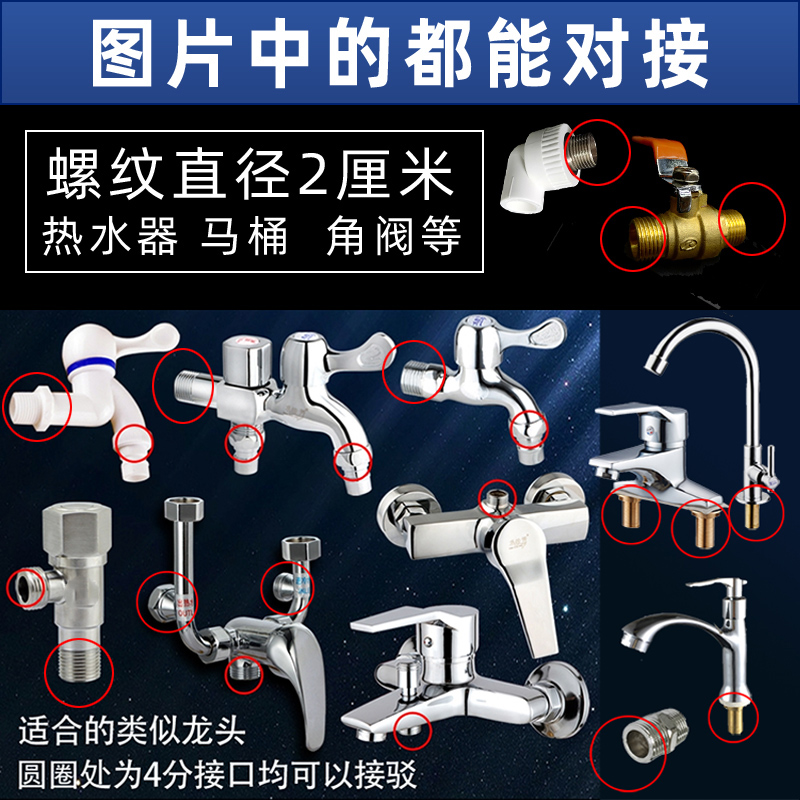 图片中的都能对接

螺纹直径2厘米
热水器 马桶 角阀等

适合的类似龙头
圆圈处为4分接口均可以接驳