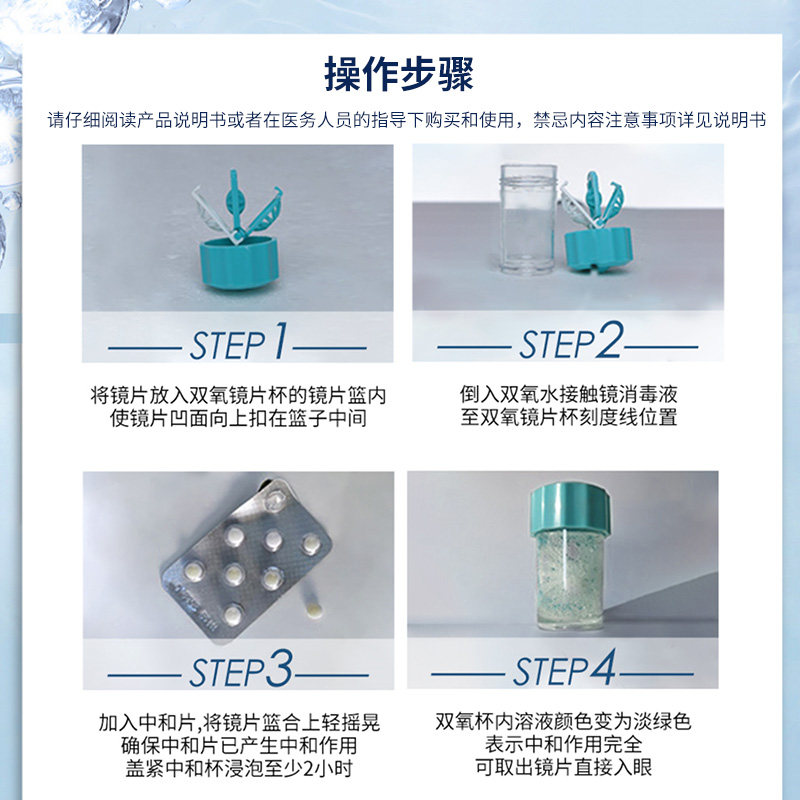 操作步骤

请仔细阅读产品说明书或者在医务人员的指导下购买和使用，禁忌内容注意事项详见说明书

STEP 1

将镜片放入双氧镜片杯的镜片篮内
使镜片凹面向上扣在篮子中间

STEP 2

倒入双氧水接触镜消毒液
至双氧镜片杯刻度线位置

STEP 3

加入中和片,将镜片篮合上轻摇晃
确保中和片已产生中和作用
盖紧中和杯浸泡至少2小时

STEP 4

双氧杯内溶液颜色变为淡绿色
表示中和作用完全
可取出镜片直接入眼