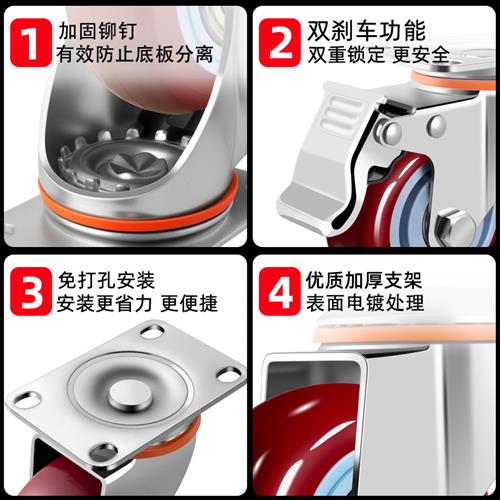 1
加固铆钉
有效防止底板分离

2
双刹车功能
双重锁定 更安全

3
免打孔安装
安装更省力 更便捷

4
优质加厚支架
表面电镀处理