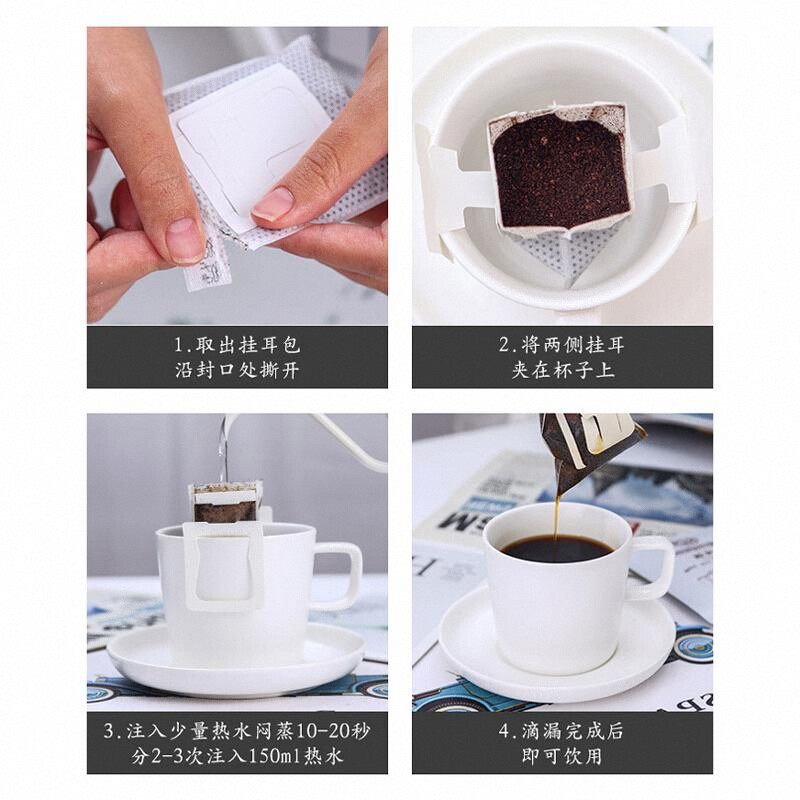 1.取出挂耳包
沿封口处撕开

2.将两侧挂耳
夹在杯子上

3.注入少量热水闷蒸10-20秒
分2-3次注入150ml热水

4.滴漏完成后
即可饮用