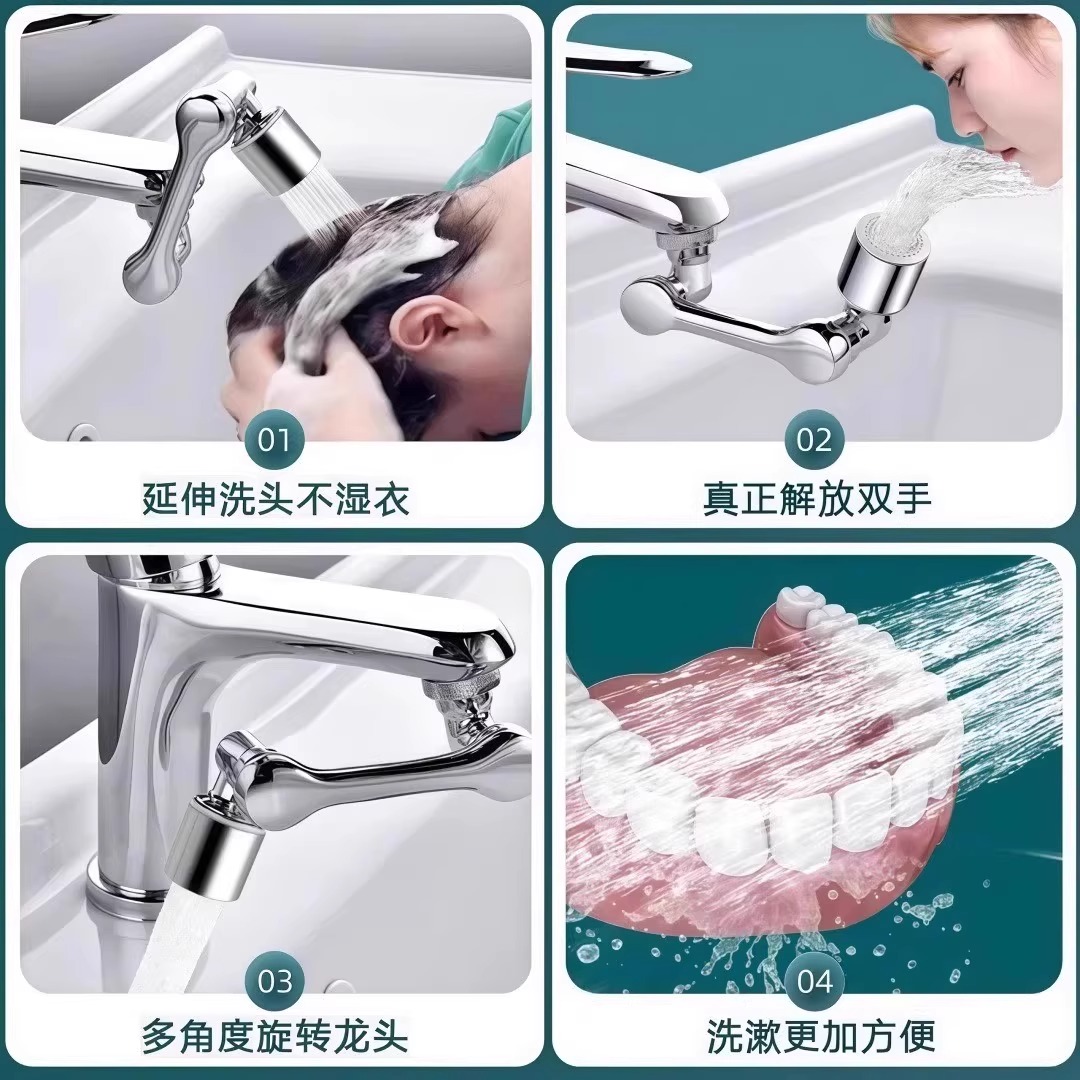 01
延伸洗头不湿衣

02
真正解放双手

03
多角度旋转龙头

04
洗漱更加方便