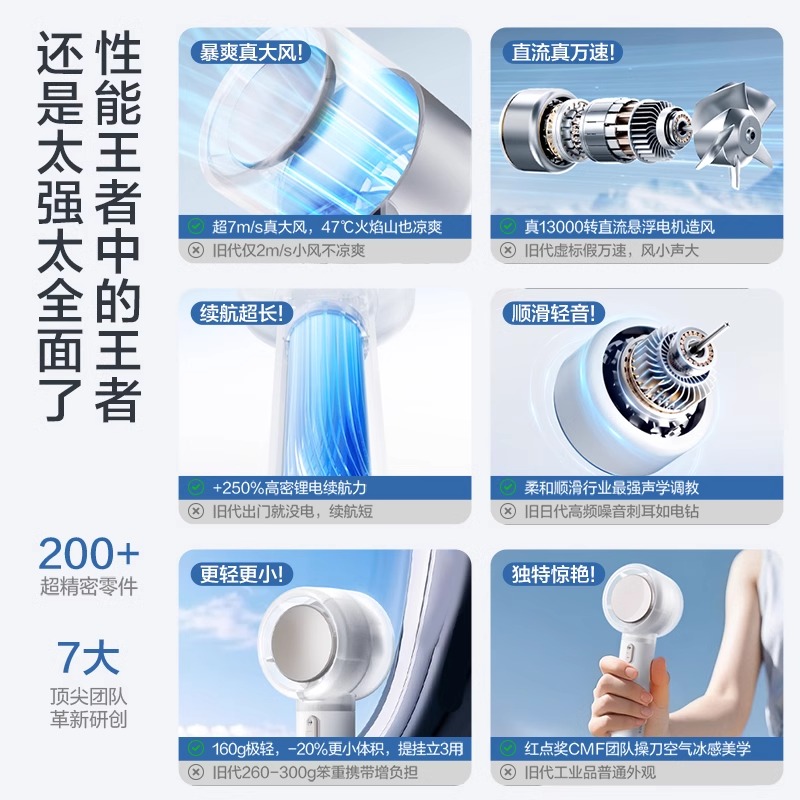 性能王者中的王者

还是太强太全面了

200+
超精密零件

7大
顶尖团队
革新研创

暴爽真大风!
超7m/s真大风，47℃火焰山也凉爽
旧代仅2m/s小风不凉爽

直流真万速!
真13000转直流悬浮电机造风
旧代虚标假万速，风小声大

续航超长!
+250%高密锂电续航力
旧代出门就没电，续航短

顺滑轻音!
柔和顺滑行业最强声学调教
旧日代高频噪音刺耳如电钻

更轻更小!
160g极轻，-20%更小体积，提挂立3用
旧代260-300g笨重携带增负担

独特惊艳!
红点奖CMF团队操刀空气冰感美学
旧代工业品普通外观