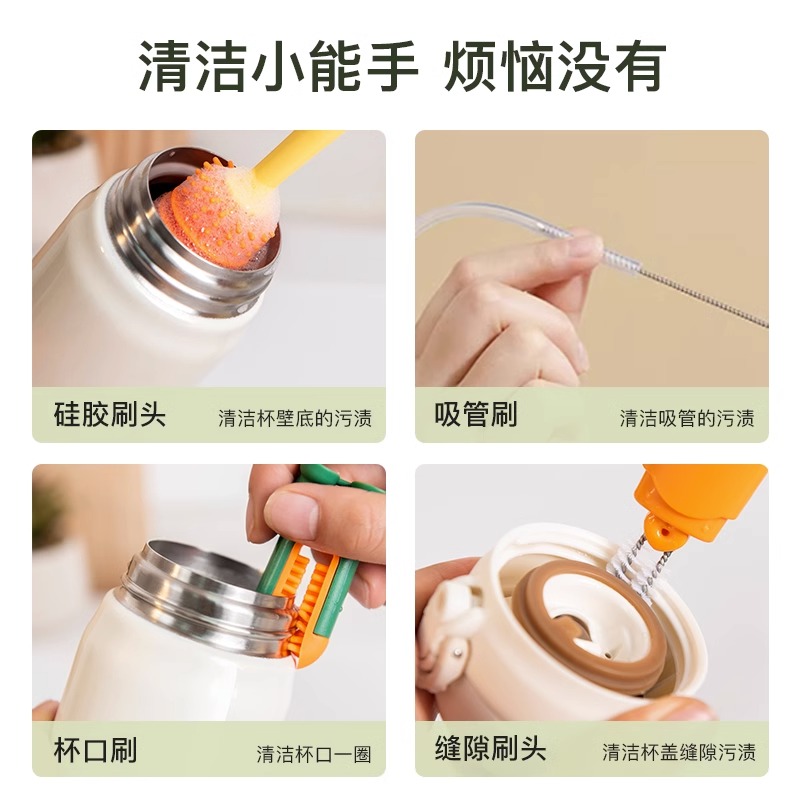 清洁小能手 烦恼没有

硅胶刷头 清洁杯壁底的污渍

吸管刷 清洁吸管的污渍

杯口刷 清洁杯口一圈

缝隙刷头 清洁杯盖缝隙污渍