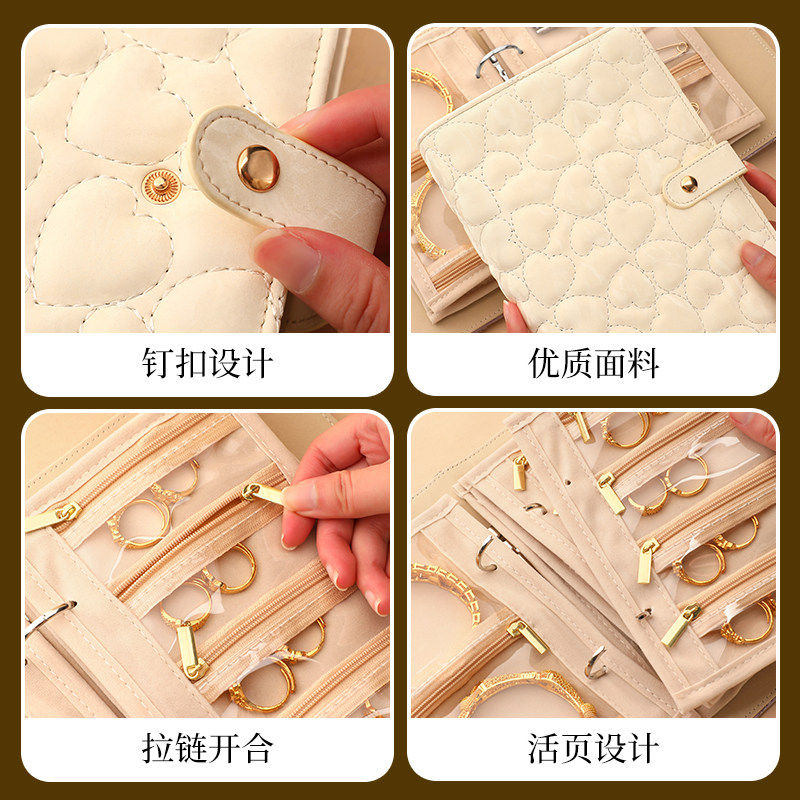 钉扣设计

优质面料

拉链开合

活页设计