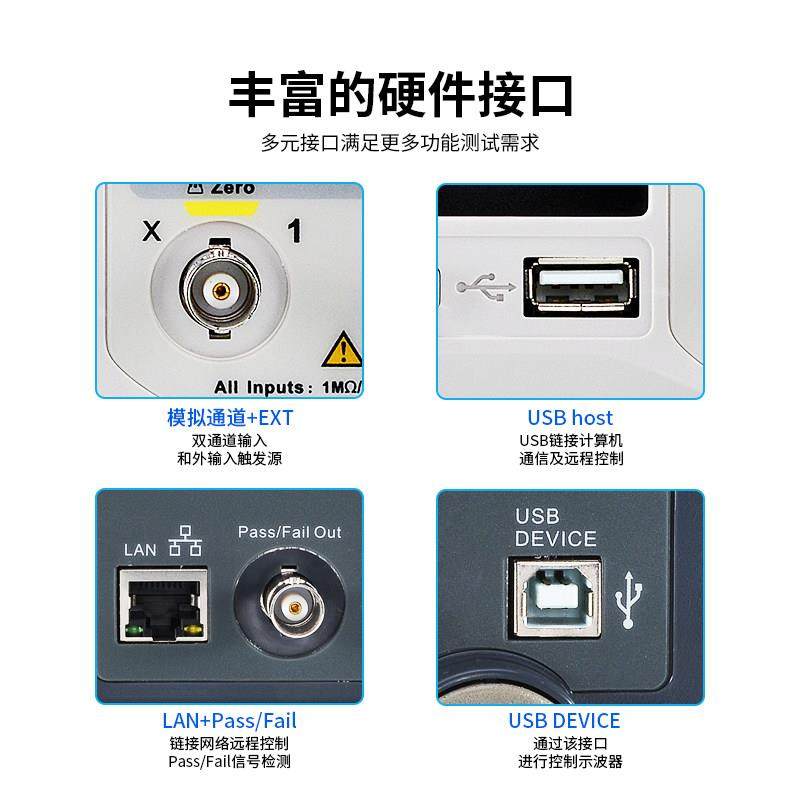 丰富的硬件接口

多元接口满足更多功能测试需求

Zero

X 1

All Inputs : 1MΩ/

模拟通道+EXT

双通道输入
和外输入触发源

USB host

USB链接计算机
通信及远程控制

LAN

Pass/Fail Out

LAN+Pass/Fail

链接网络远程控制
Pass/Fail信号检测

USB
DEVICE

USB DEVICE

通过该接口
进行控制示波器